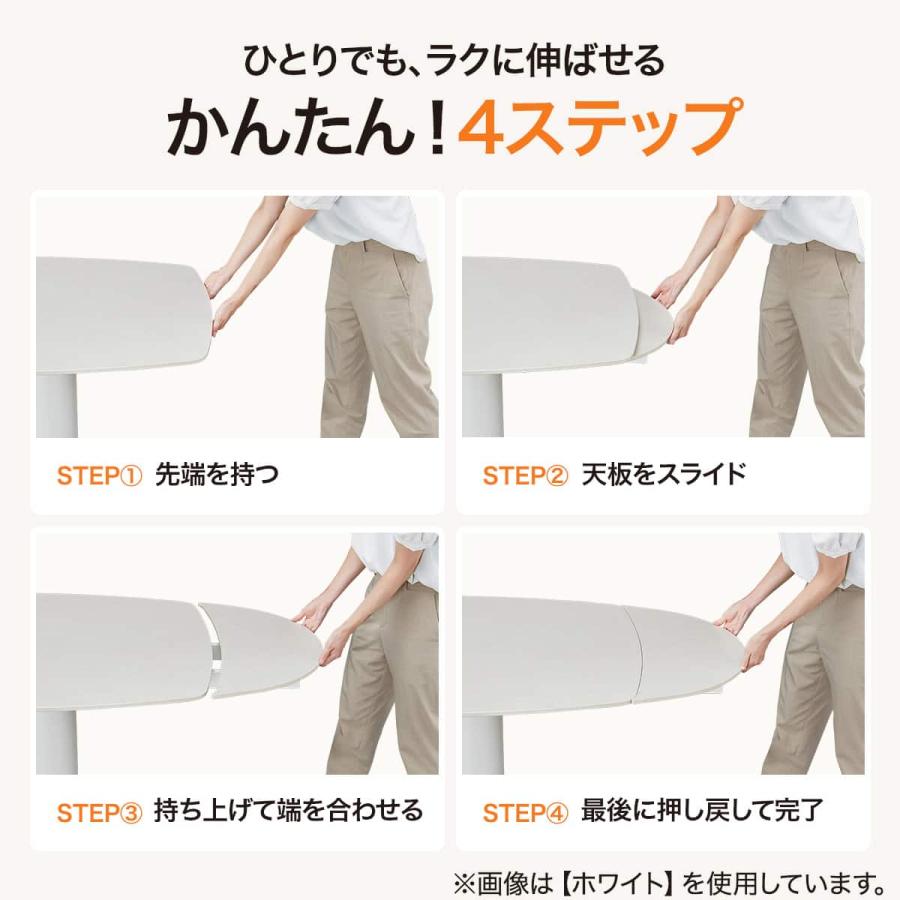 ひとりでも、ラクに伸ばせる
かんたん！4ステップ

STEP① 先端を持つ

STEP② 天板をスライド

STEP③ 持ち上げて端を合わせる

STEP④ 最後に押し戻して完了

※画像は【ホワイト】を使用しています。