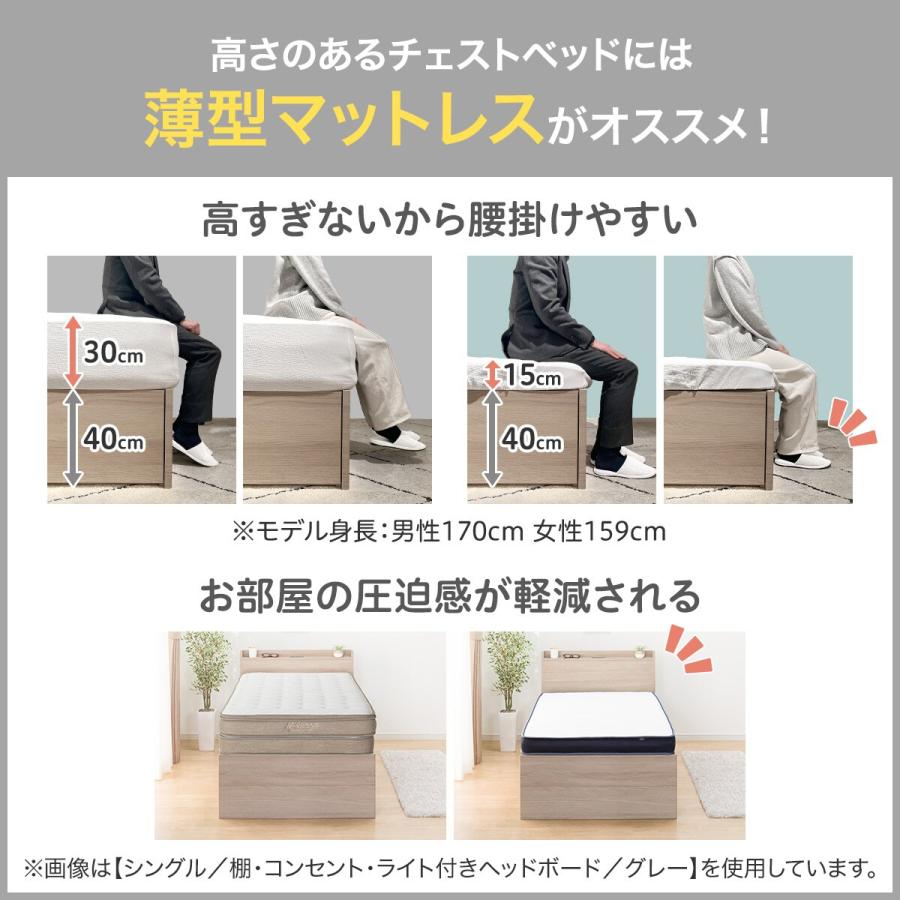 高さのあるチェストベッドには
薄型マットレスがオススメ！

高すぎないから腰掛けやすい

30cm
40cm
15cm
40cm

※モデル身長：男性170cm 女性159cm

お部屋の圧迫感が軽減される

※画像は【シングル／棚・コンセント・ライト付きヘッドボード／グレー】を使用しています。