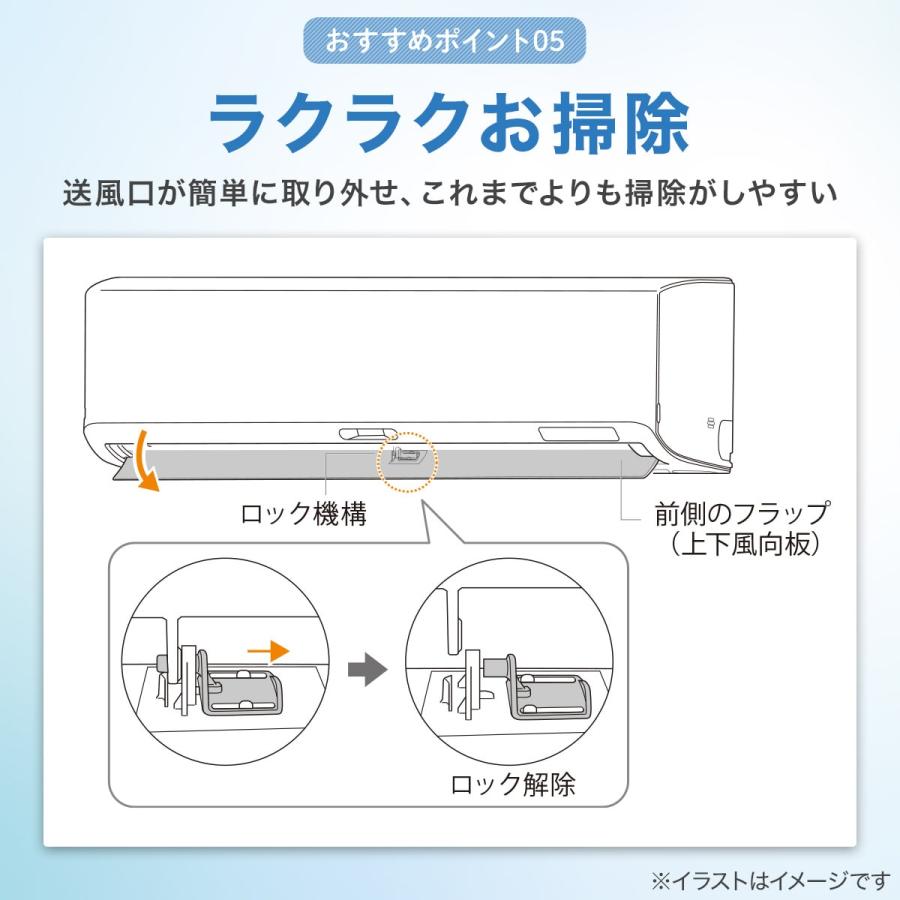 おすすめポイント05

ラクラクお掃除

送風口が簡単に取り外せ、これまでよりも掃除がしやすい

ロック機構

前側のフラップ
（上下風向板）

ロック解除

※イラストはイメージです