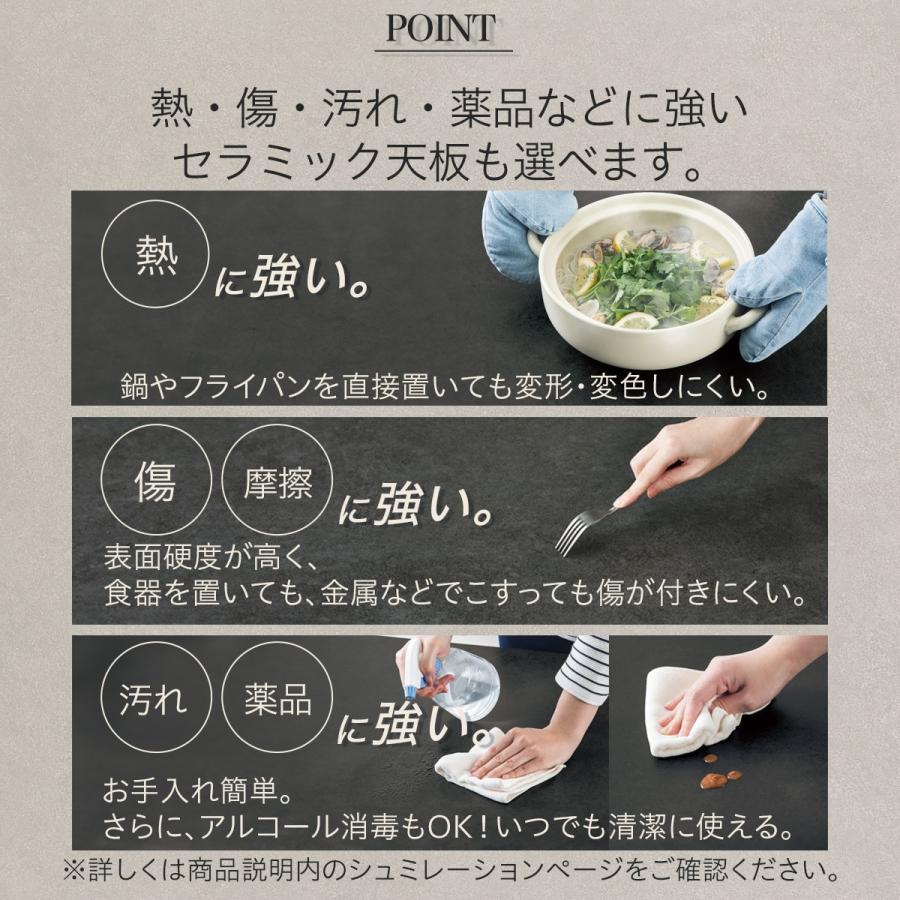 POINT

熱・傷・汚れ・薬品などに強い
セラミック天板も選べます。

熱 に強い。

鍋やフライパンを直接置いても変形・変色しにくい。

傷 摩擦 に強い。

表面硬度が高く、
食器を置いても、金属などでこすっても傷が付きにくい。

汚れ 薬品 に強い。

お手入れ簡単。
さらに、アルコール消毒もOK！いつでも清潔に使える。

※詳しくは商品説明内のシュミレーションページをご確認ください。