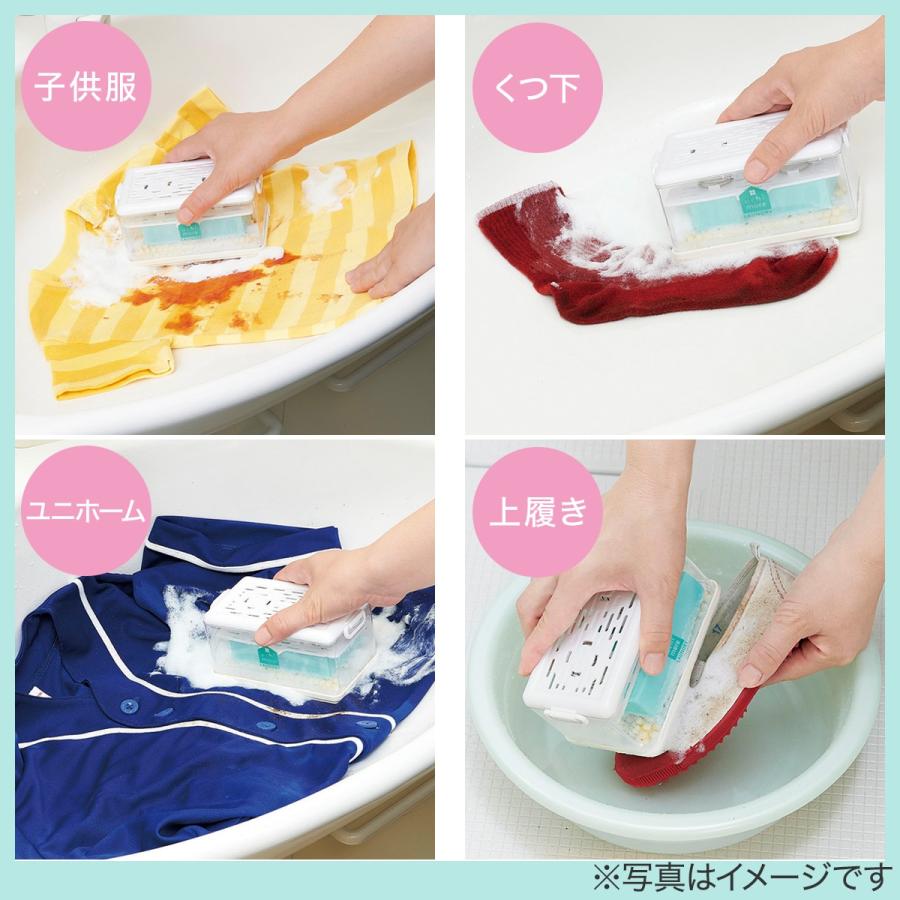 子供服

くつ下

ユニホーム

上履き

※写真はイメージです