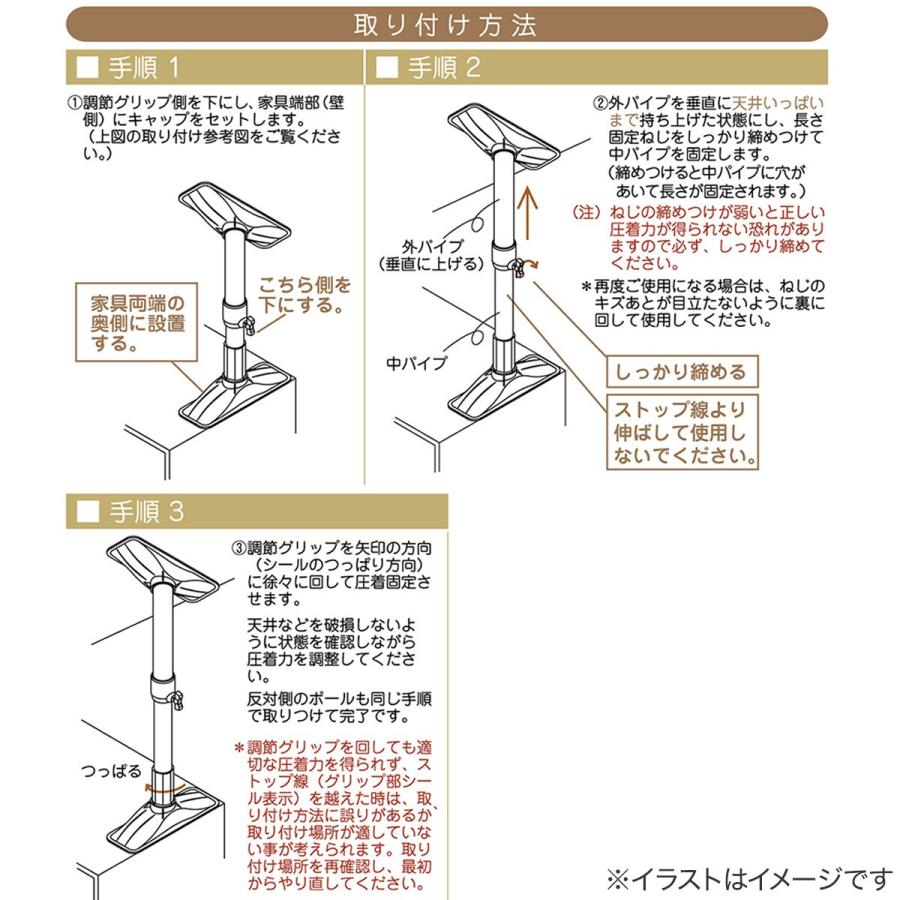 取り付け方法

■ 手順 1

①調節グリップ側を下にし、家具端部（壁側）にキャップをセットします。
（上図の取り付け参考図をご覧ください。）

家具両端の奥側に設置する。

こちら側を下にする。

■ 手順 2

②外パイプを垂直に天井いっぱいまで持ち上げた状態にし、長さ固定ねじをしっかり締めつけて中パイプを固定します。
（締めつけると中パイプに穴があいて長さが固定されます。）

（注）ねじの締めつけが弱いと正しい圧着力が得られない恐れがありますので必ず、しっかり締めてください。

＊再度ご使用になる場合は、ねじのキズあとが目立たないように裏に回して使用してください。

外パイプ
（垂直に上げる）

中パイプ

しっかり締める

ストップ線より伸ばして使用しないでください。

■ 手順 3

③調節グリップを矢印の方向（シールのつっぱり方向）に徐々に回して圧着固定させます。

天井などを破損しないように状態を確認しながら圧着力を調整してください。

反対側のポールも同じ手順で取りつけて完了です。

＊調節グリップを回しても適切な圧着力を得られず、ストップ線（グリップ部シール表示）を越えた時は、取り付け方法に誤りがあるか取り付け場所が適していない事が考えられます。取り付け場所を再確認し、最初からやり直してください。

つっぱる

※イラストはイメージです