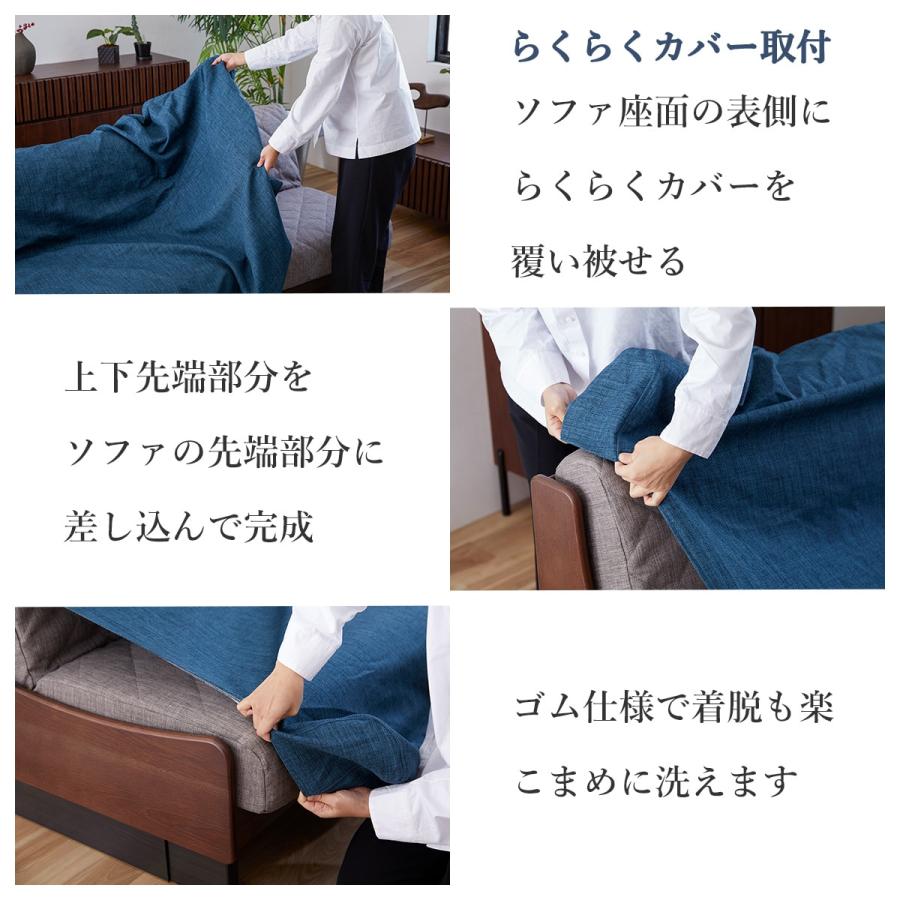 らくらくカバー取付

ソファ座面の表側に
らくらくカバーを
覆い被せる

上下先端部分を
ソファの先端部分に
差し込んで完成

ゴム仕様で着脱も楽
こまめに洗えます