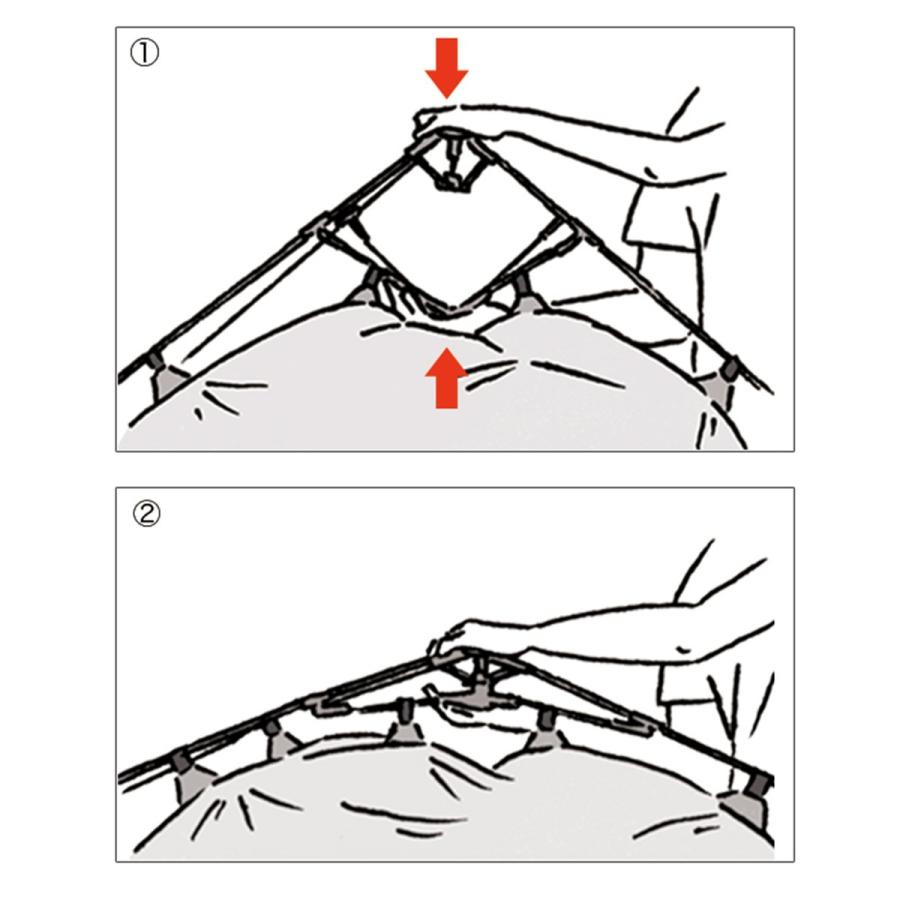 ①

②