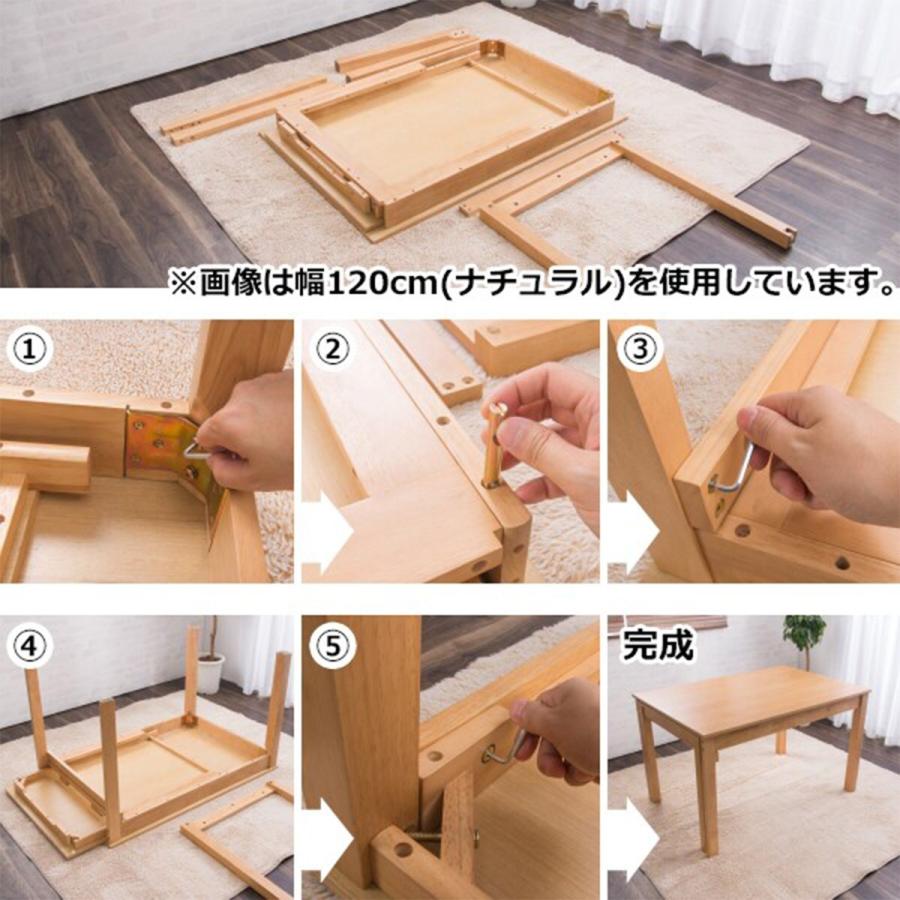 ※画像は幅120cm(ナチュラル)を使用しています。

①

②

③

④

⑤

完成