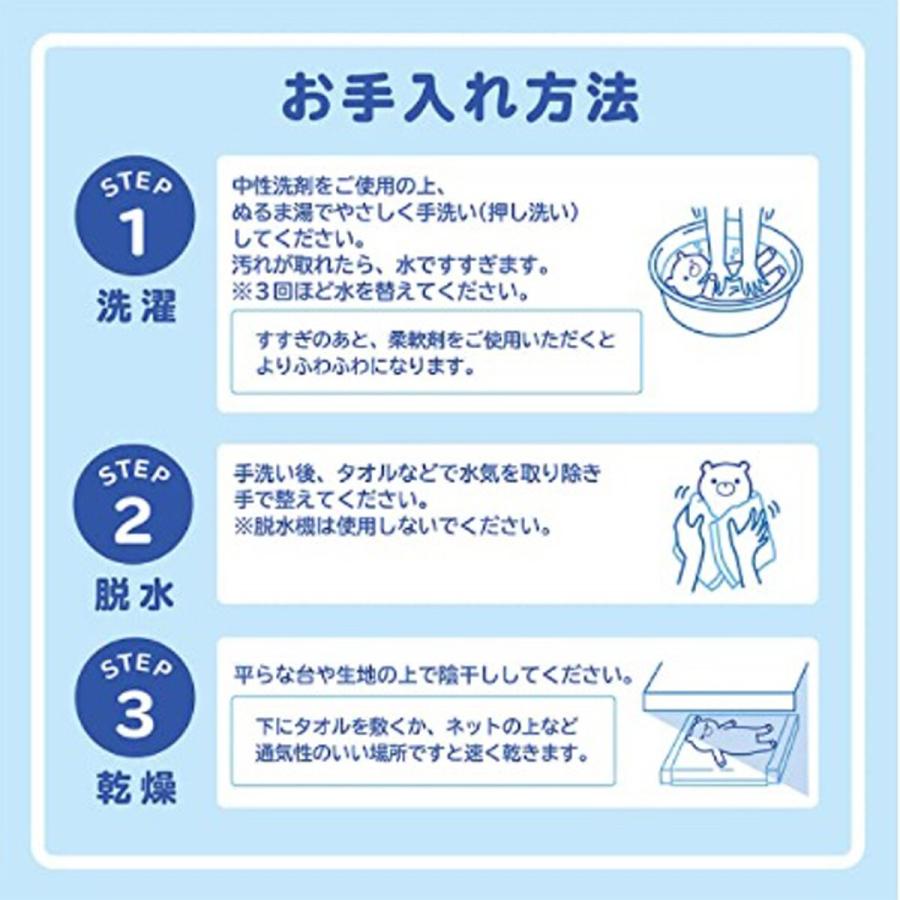 お手入れ方法

STEP
1
洗濯

中性洗剤をご使用の上、ぬるま湯でやさしく手洗い(押し洗い)してください。
汚れが取れたら、水ですすぎます。
※3回ほど水を替えてください。

すすぎのあと、柔軟剤をご使用いただくとよりふわふわになります。

STEP
2
脱水

手洗い後、タオルなどで水気を取り除き手で整えてください。
※脱水機は使用しないでください。

STEP
3
乾燥

平らな台や生地の上で陰干ししてください。

下にタオルを敷くか、ネットの上など通気性のいい場所ですと速く乾きます。