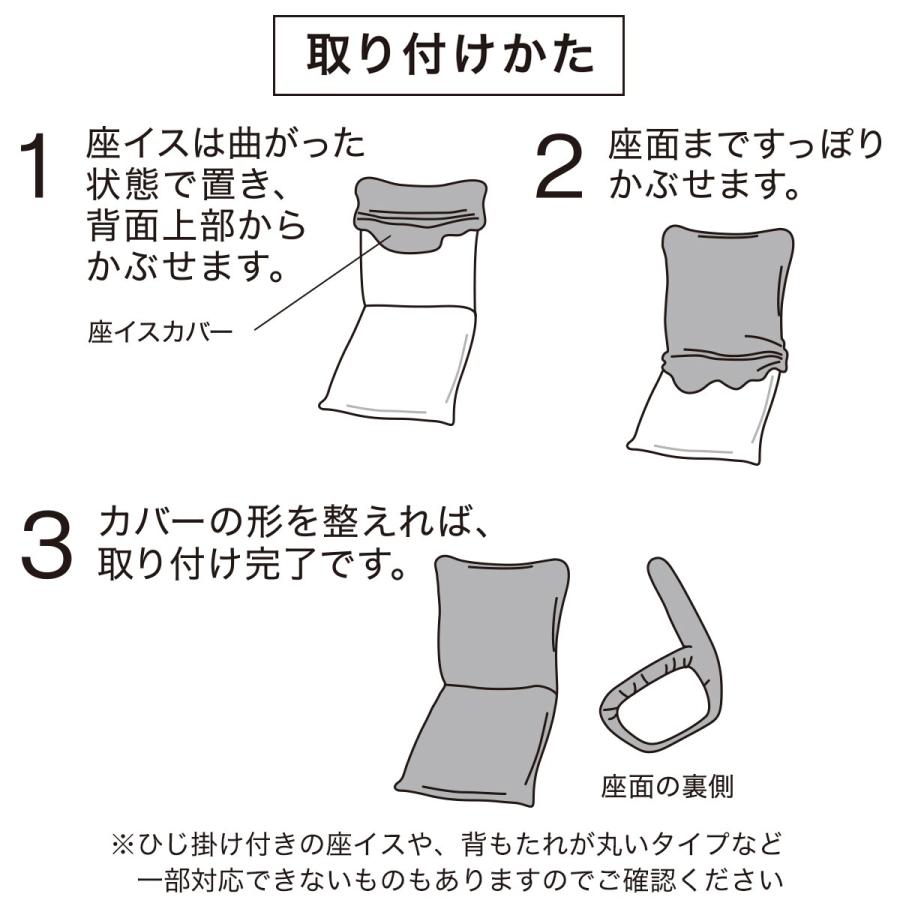 取り付けかた

1 座イスは曲がった状態で置き、背面上部からかぶせます。

座イスカバー

2 座面まですっぽりかぶせます。

3 カバーの形を整えれば、取り付け完了です。

座面の裏側

※ひじ掛け付きの座イスや、背もたれが丸いタイプなど一部対応できないものもありますのでご確認ください