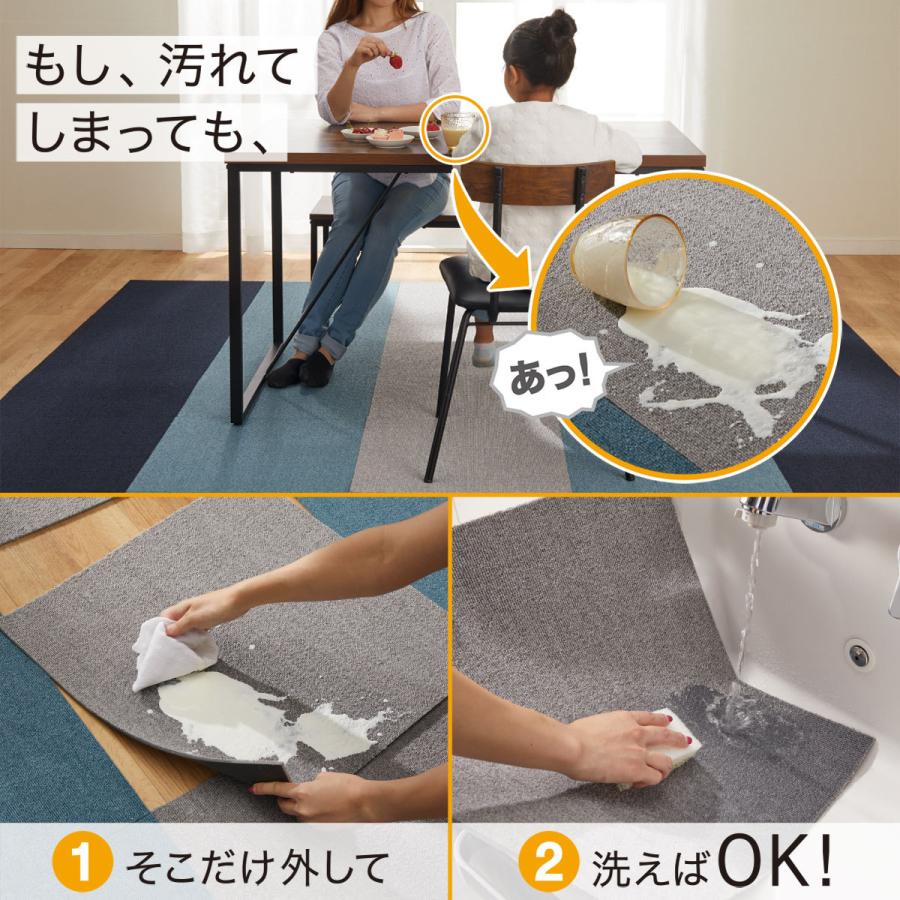 もし、汚れて
しまっても、

あっ!

1 そこだけ外して

2 洗えばOK!