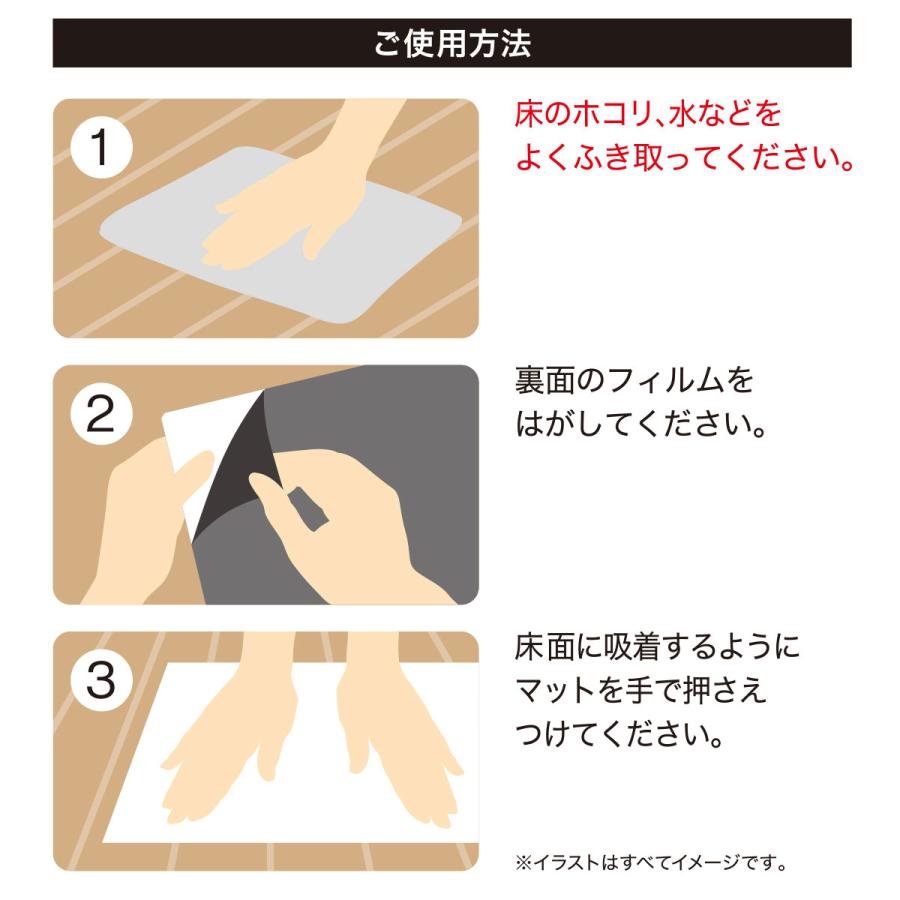 ご使用方法

1

床のホコリ、水などをよくふき取ってください。

2

裏面のフィルムをはがしてください。

3

床面に吸着するようにマットを手で押さえつけてください。

※イラストはすべてイメージです。