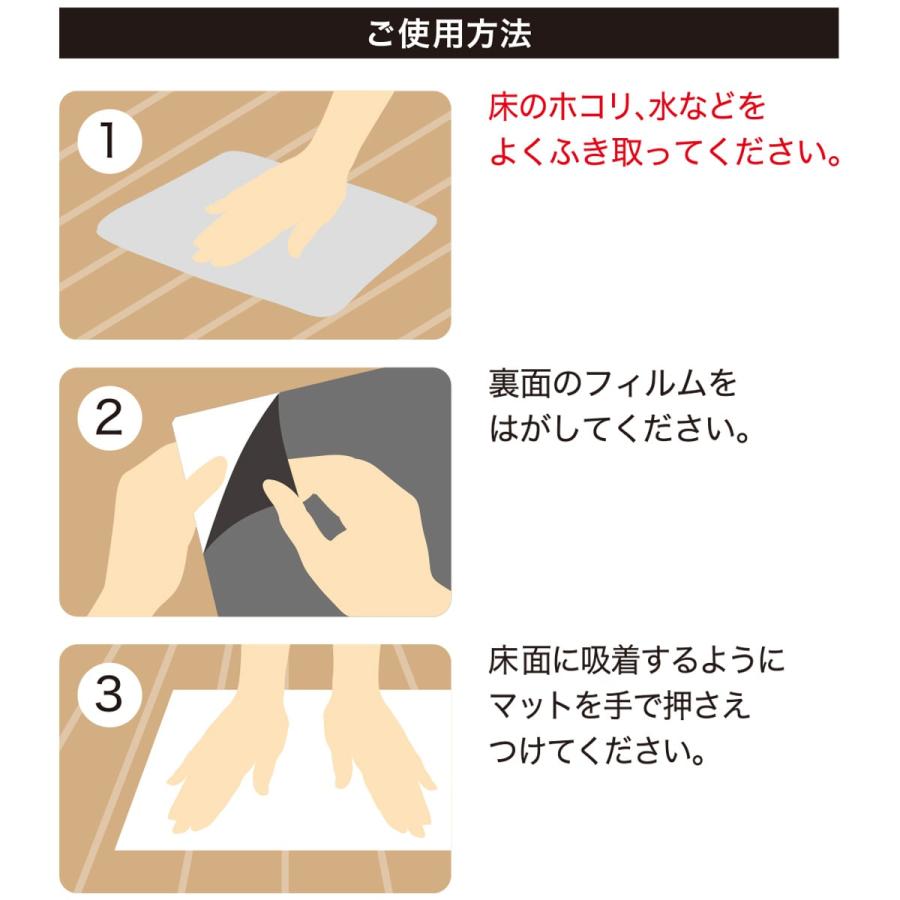 ご使用方法

1

床のホコリ、水などをよくふき取ってください。

2

裏面のフィルムをはがしてください。

3

床面に吸着するようにマットを手で押さえつけてください。