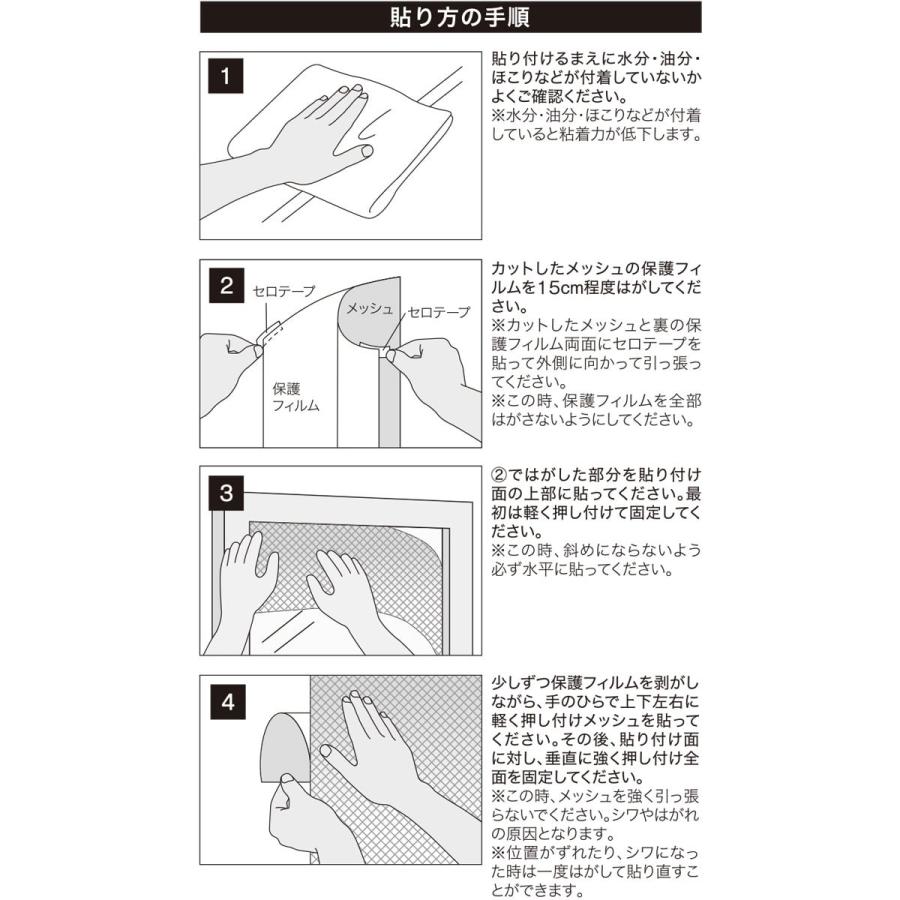 貼り方の手順

1

貼り付けるまえに水分・油分・ほこりなどが付着していないかよくご確認ください。
※水分・油分・ほこりなどが付着していると粘着力が低下します。

2

セロテープ

メッシュ

セロテープ

保護フィルム

カットしたメッシュの保護フィルムを15cm程度はがしてください。
※カットしたメッシュと裏の保護フィルム両面にセロテープを貼って外側に向かって引っ張ってください。
※この時、保護フィルムを全部はがさないようにしてください。

3

②ではがした部分を貼り付け面の上部に貼ってください。最初は軽く押し付けて固定してください。
※この時、斜めにならないよう必ず水平に貼ってください。

4

少しずつ保護フィルムを剥がしながら、手のひらで上下左右に軽く押し付けメッシュを貼ってください。その後、貼り付け面に対し、垂直に強く押し付け全面を固定してください。
※この時、メッシュを強く引っ張らないでください。シワやはがれの原因となります。
※位置がずれたり、シワになった時は一度はがして貼り直すことができます。