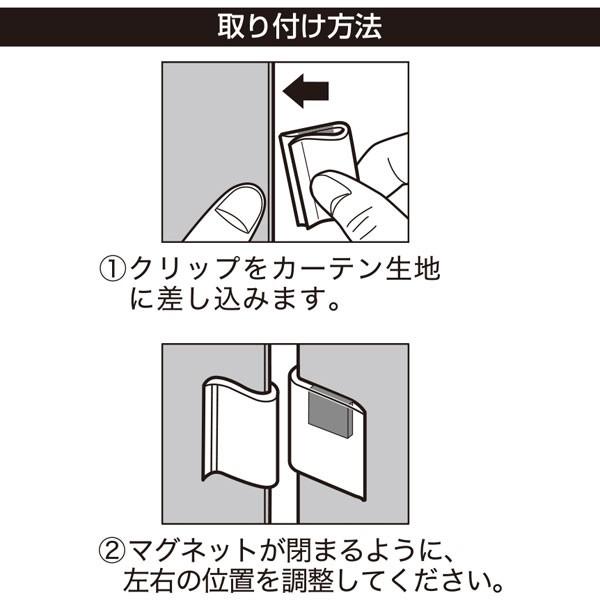 取り付け方法

①クリップをカーテン生地に差し込みます。

②マグネットが閉まるように、左右の位置を調整してください。