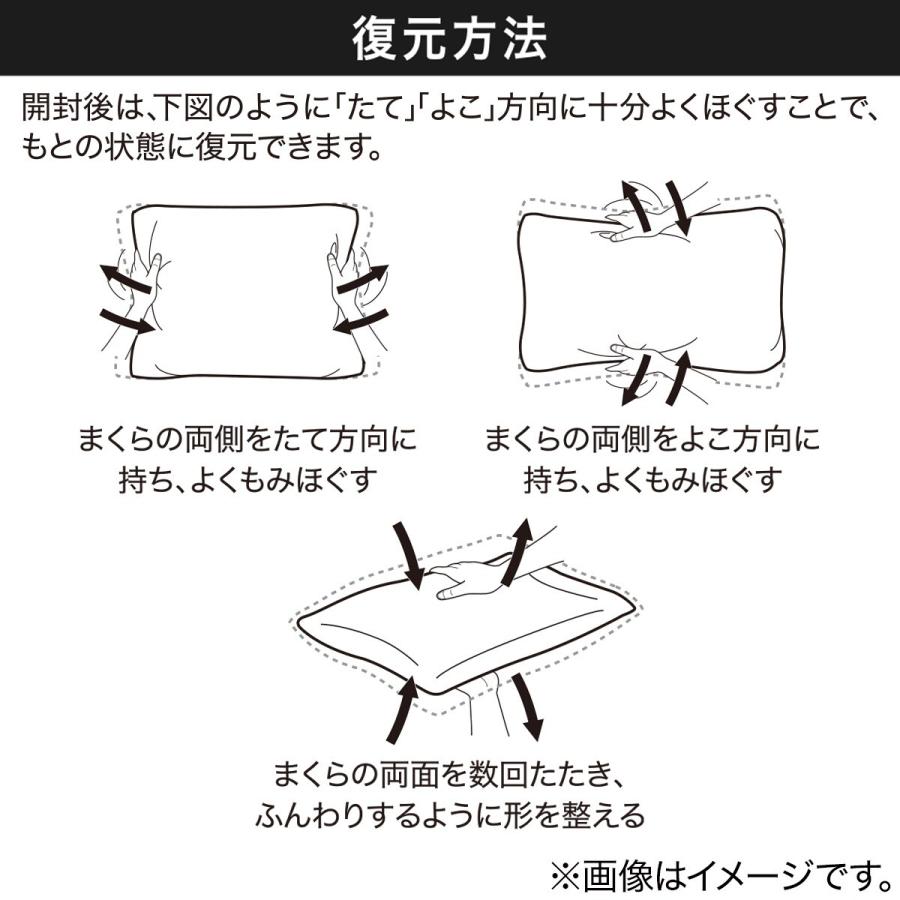 復元方法

開封後は、下図のように「たて」「よこ」方向に十分よくほぐすことで、もとの状態に復元できます。

まくらの両側をたて方向に持ち、よくもみほぐす

まくらの両側をよこ方向に持ち、よくもみほぐす

まくらの両面を数回たたき、ふんわりするように形を整える

※画像はイメージです。