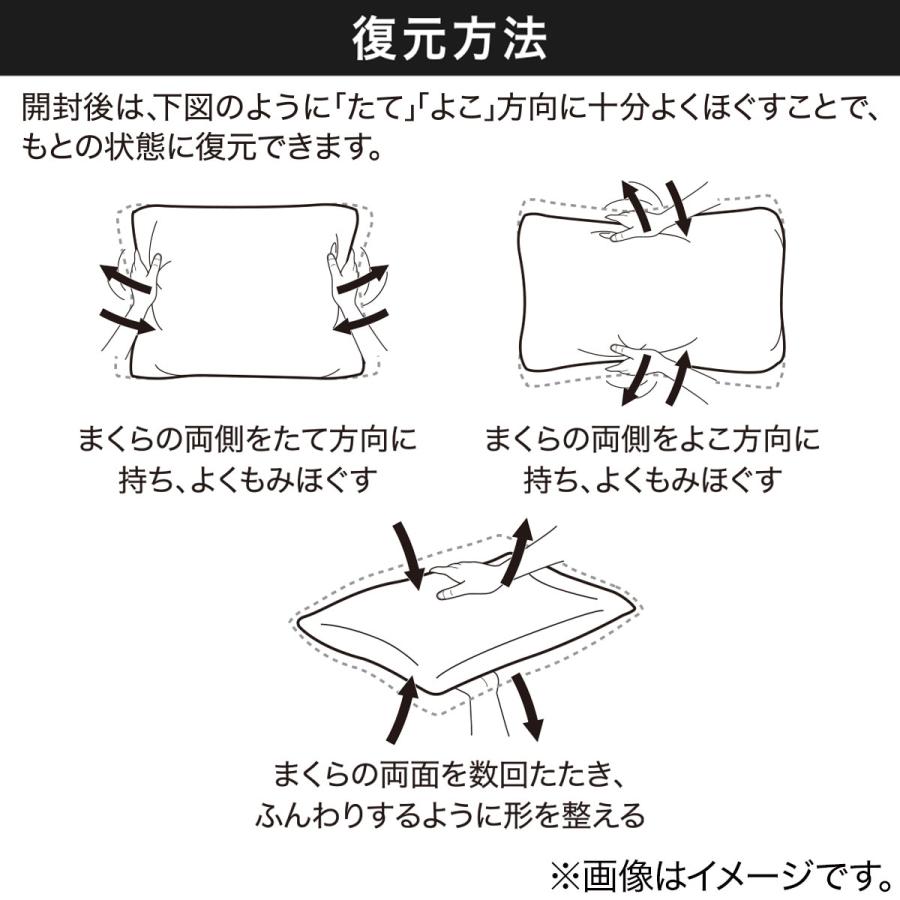 復元方法

開封後は、下図のように「たて」「よこ」方向に十分よくほぐすことで、もとの状態に復元できます。

まくらの両側をたて方向に持ち、よくもみほぐす

まくらの両側をよこ方向に持ち、よくもみほぐす

まくらの両面を数回たたき、ふんわりするように形を整える

※画像はイメージです。