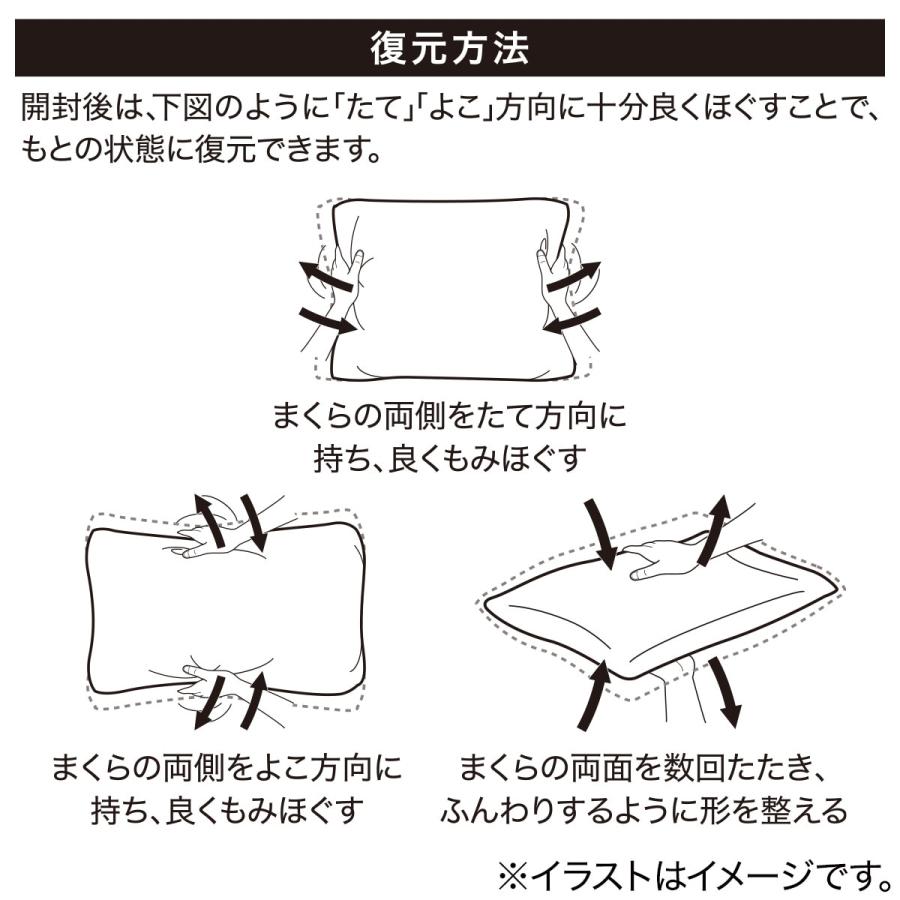 復元方法

開封後は、下図のように「たて」「よこ」方向に十分良くほぐすことで、もとの状態に復元できます。

まくらの両側をたて方向に持ち、良くもみほぐす

まくらの両側をよこ方向に持ち、良くもみほぐす

まくらの両面を数回たたき、ふんわりするように形を整える

※イラストはイメージです。