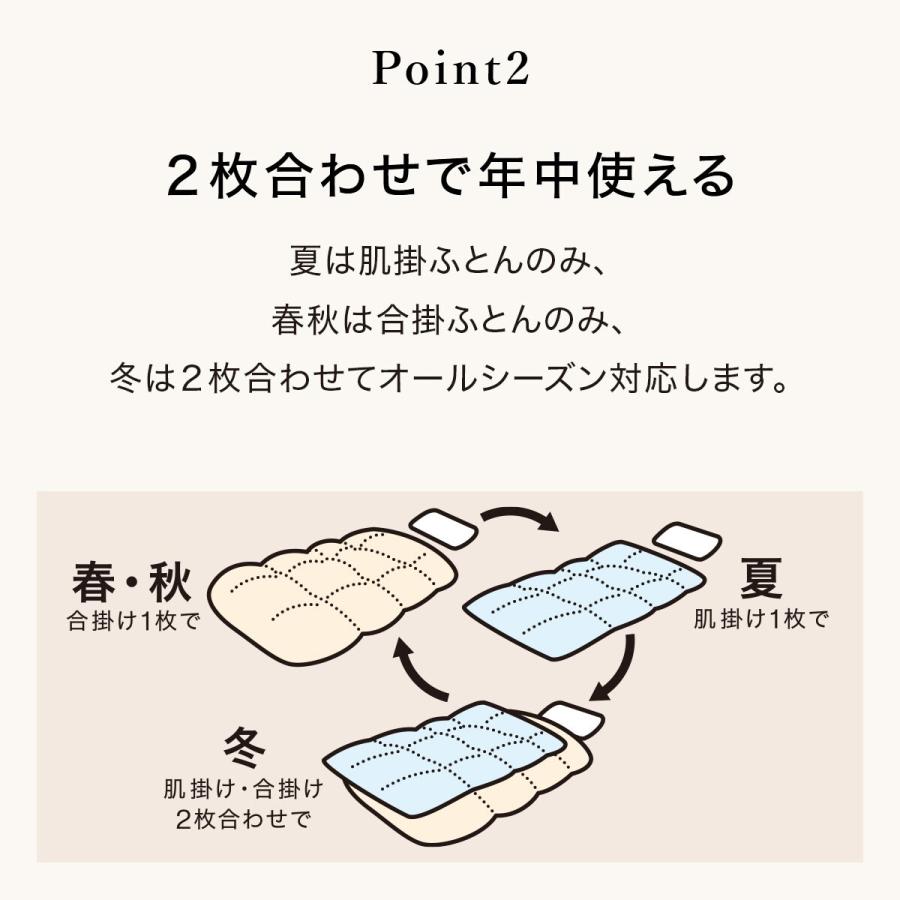 Point2

２枚合わせで年中使える

夏は肌掛ふとんのみ、
春秋は合掛ふとんのみ、
冬は２枚合わせてオールシーズン対応します。

春・秋
合掛け1枚で

夏
肌掛け1枚で

冬
肌掛け・合掛け
2枚合わせで