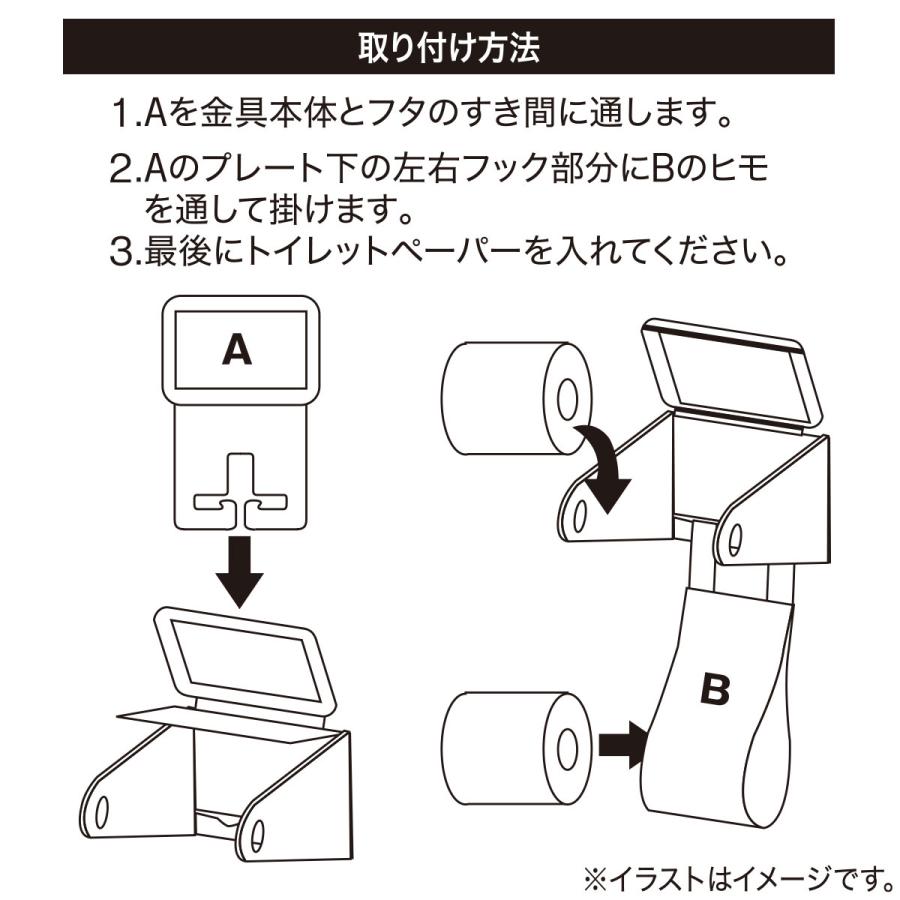 取り付け方法

1.Aを金具本体とフタのすき間に通します。

2.Aのプレート下の左右フック部分にBのヒモを通して掛けます。

3.最後にトイレットペーパーを入れてください。

A

B

※イラストはイメージです。