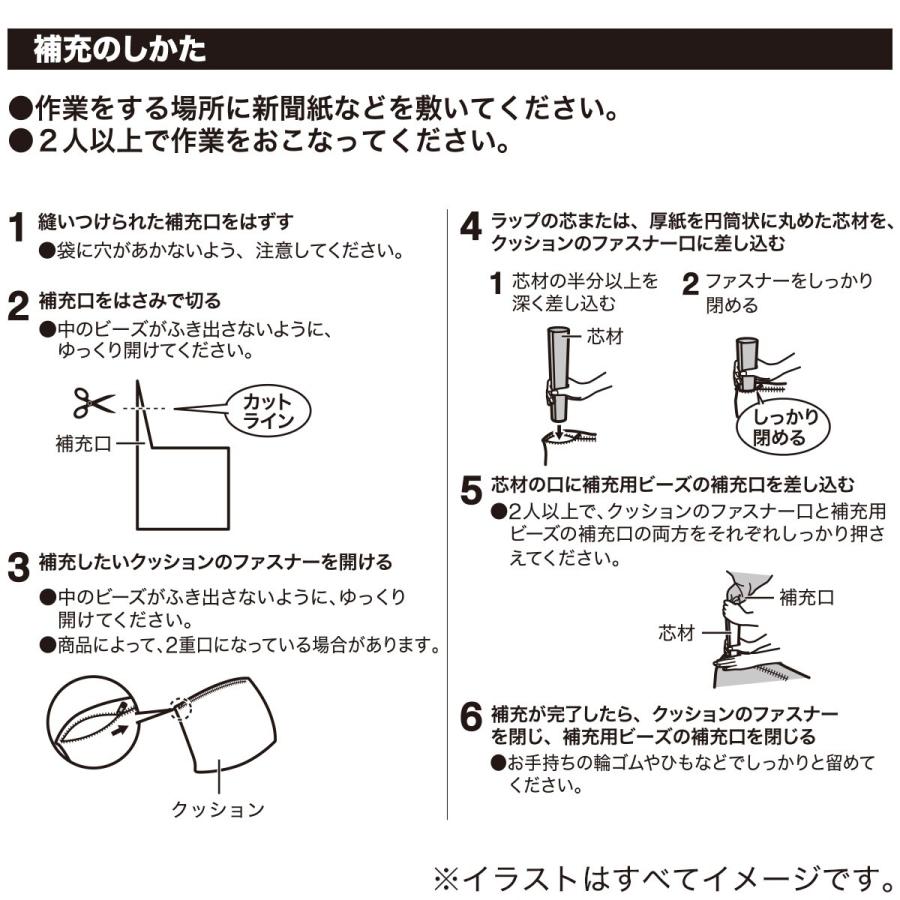 補充のしかた

●作業をする場所に新聞紙などを敷いてください。
●２人以上で作業をおこなってください。

1 縫いつけられた補充口をはずす
●袋に穴があかないよう、注意してください。

2 補充口をはさみで切る
●中のビーズがふき出さないように、ゆっくり開けてください。

カットライン
補充口

3 補充したいクッションのファスナーを開ける
●中のビーズがふき出さないように、ゆっくり開けてください。
●商品によって、2重口になっている場合があります。

クッション

4 ラップの芯または、厚紙を円筒状に丸めた芯材を、クッションのファスナー口に差し込む

1 芯材の半分以上を深く差し込む
芯材

2 ファスナーをしっかり閉める
しっかり閉める

5 芯材の口に補充用ビーズの補充口を差し込む
●2人以上で、クッションのファスナー口と補充用ビーズの補充口の両方をそれぞれしっかり押さえてください。

補充口
芯材

6 補充が完了したら、クッションのファスナーを閉じ、補充用ビーズの補充口を閉じる
●お手持ちの輪ゴムやひもなどでしっかりと留めてください。

※イラストはすべてイメージです。