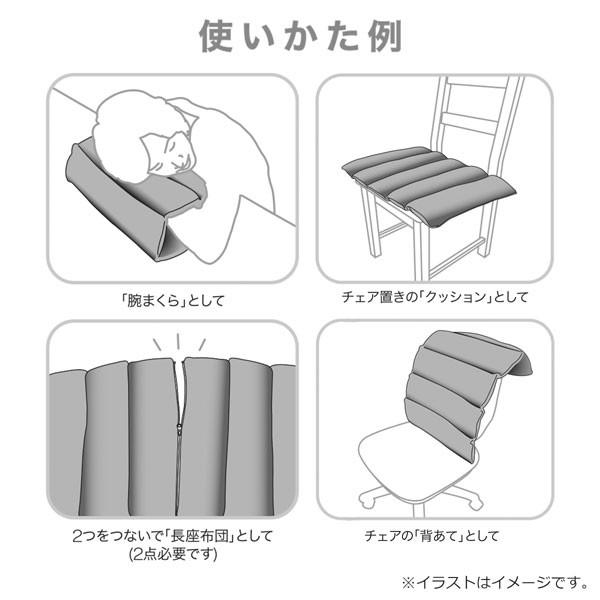 使いかた例

「腕まくら」として

チェア置きの「クッション」として

2つをつないで「長座布団」として
(2点必要です)

チェアの「背あて」として

※イラストはイメージです。