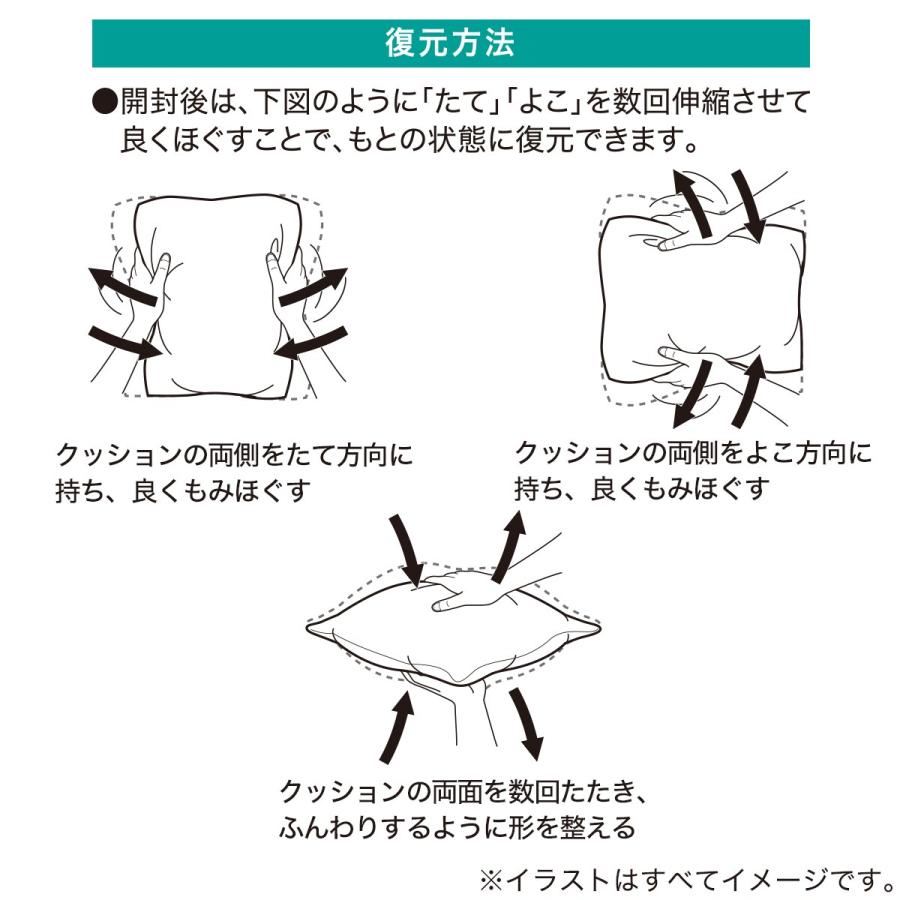 復元方法

●開封後は、下図のように「たて」「よこ」を数回伸縮させて良くほぐすことで、もとの状態に復元できます。

クッションの両側をたて方向に持ち、良くもみほぐす

クッションの両側をよこ方向に持ち、良くもみほぐす

クッションの両面を数回たたき、ふんわりするように形を整える

※イラストはすべてイメージです。