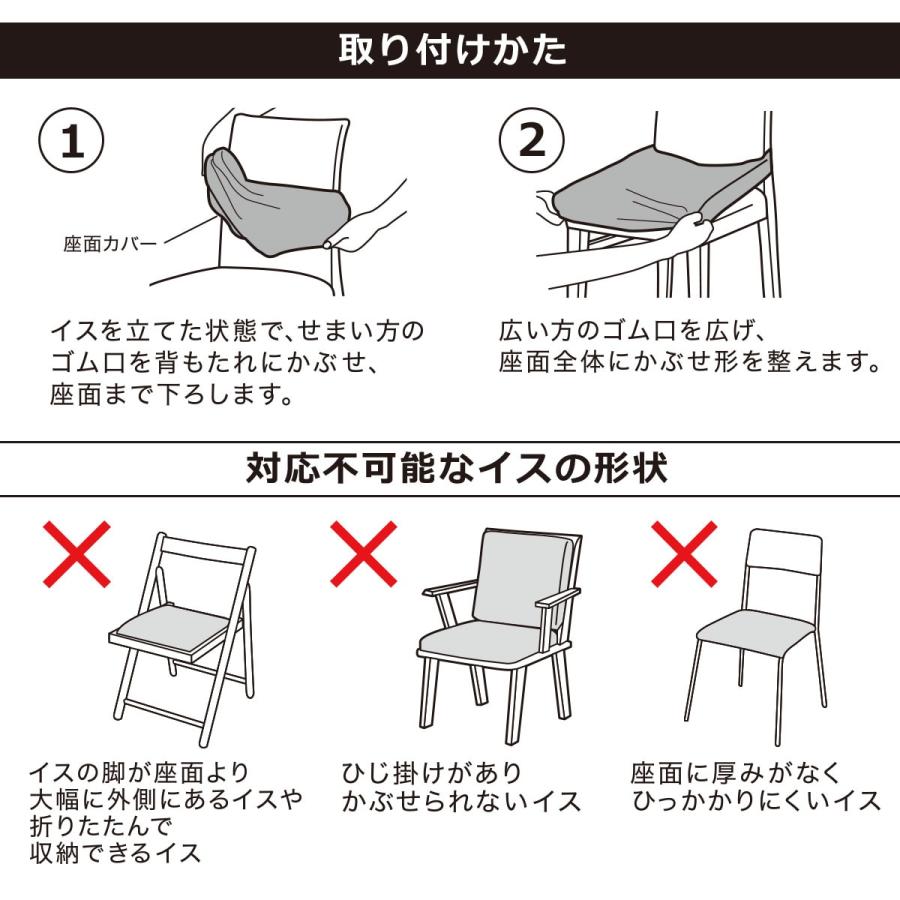 取り付けかた

1

座面カバー

イスを立てた状態で、せまい方のゴム口を背もたれにかぶせ、座面まで下ろします。

2

広い方のゴム口を広げ、座面全体にかぶせ形を整えます。

対応不可能なイスの形状

イスの脚が座面より大幅に外側にあるイスや折りたたんで収納できるイス

ひじ掛けがありかぶせられないイス

座面に厚みがなくひっかかりにくいイス