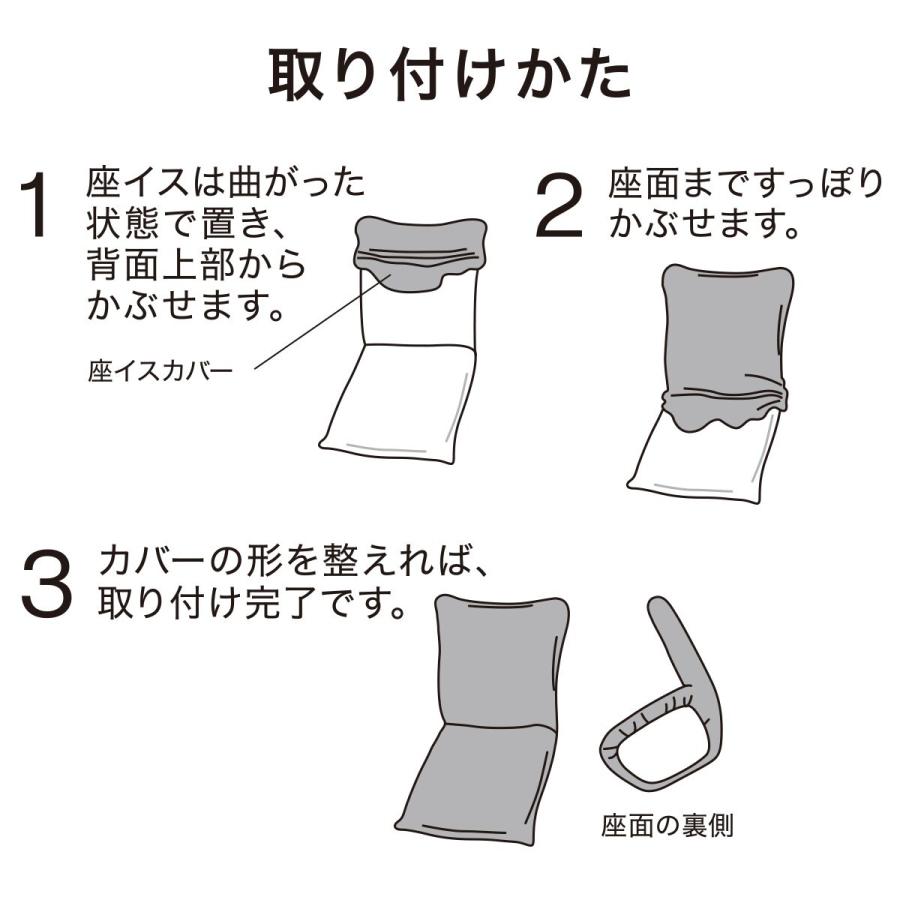 取り付けかた

1 座イスは曲がった状態で置き、背面上部からかぶせます。

座イスカバー

2 座面まですっぽりかぶせます。

3 カバーの形を整えれば、取り付け完了です。

座面の裏側