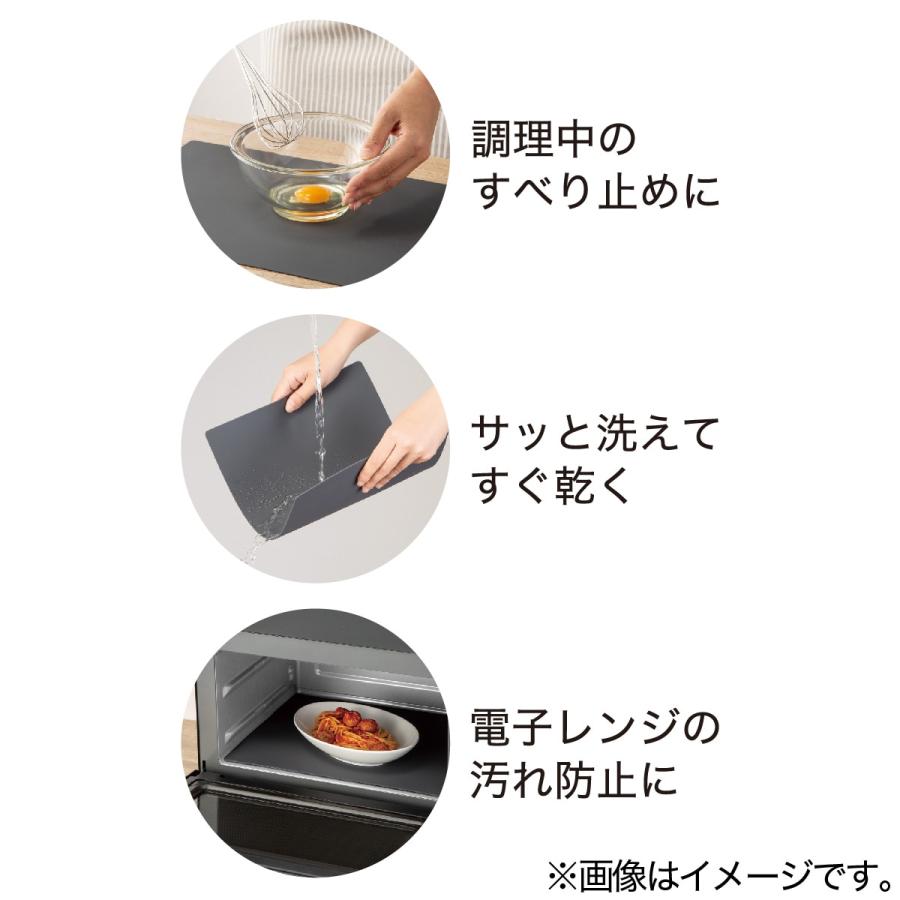 調理中の
すべり止めに

サッと洗えて
すぐ乾く

電子レンジの
汚れ防止に

※画像はイメージです。