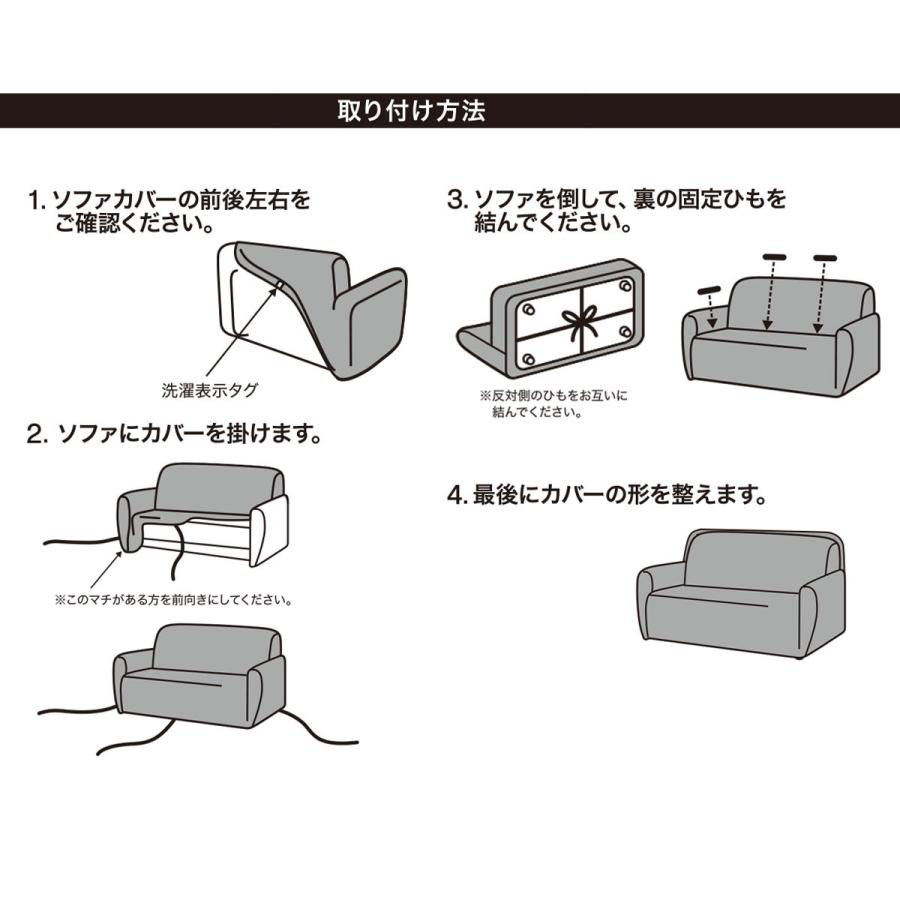 取り付け方法

1. ソファカバーの前後左右をご確認ください。

洗濯表示タグ

2. ソファにカバーを掛けます。

※このマチがある方を前向きにしてください。

3. ソファを倒して、裏の固定ひもを結んでください。

※反対側のひもをお互いに結んでください。

4. 最後にカバーの形を整えます。