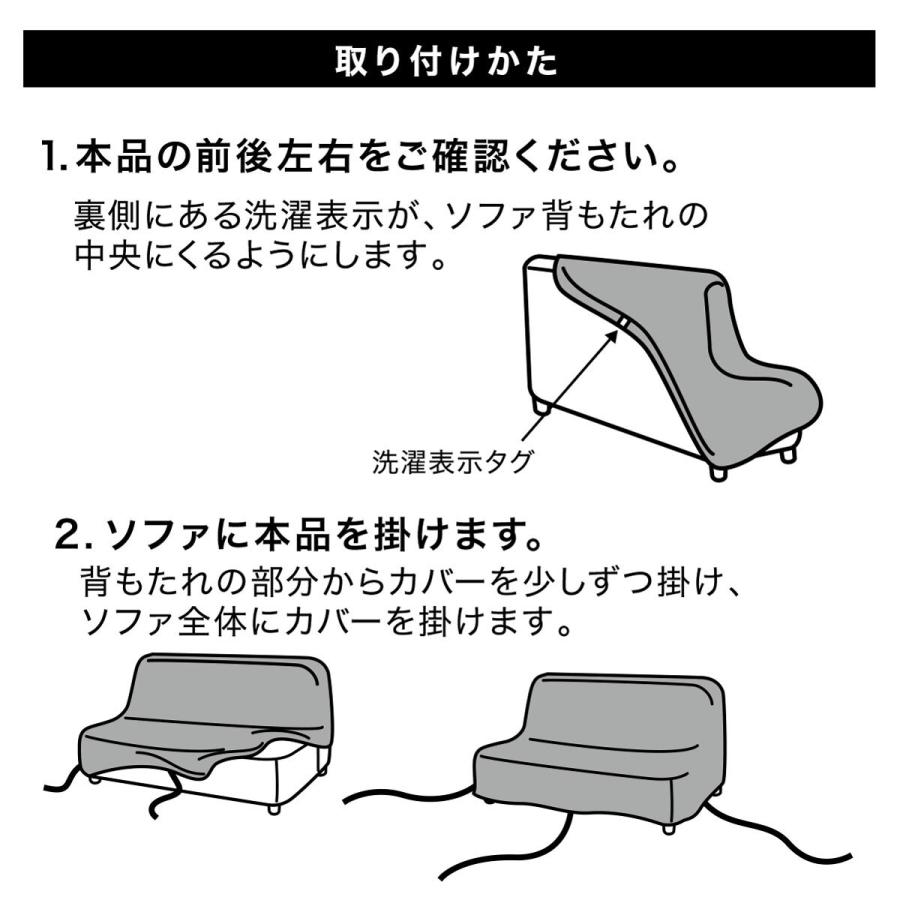 取り付けかた

1. 本品の前後左右をご確認ください。

裏側にある洗濯表示が、ソファ背もたれの中央にくるようにします。

洗濯表示タグ

2. ソファに本品を掛けます。

背もたれの部分からカバーを少しずつ掛け、ソファ全体にカバーを掛けます。