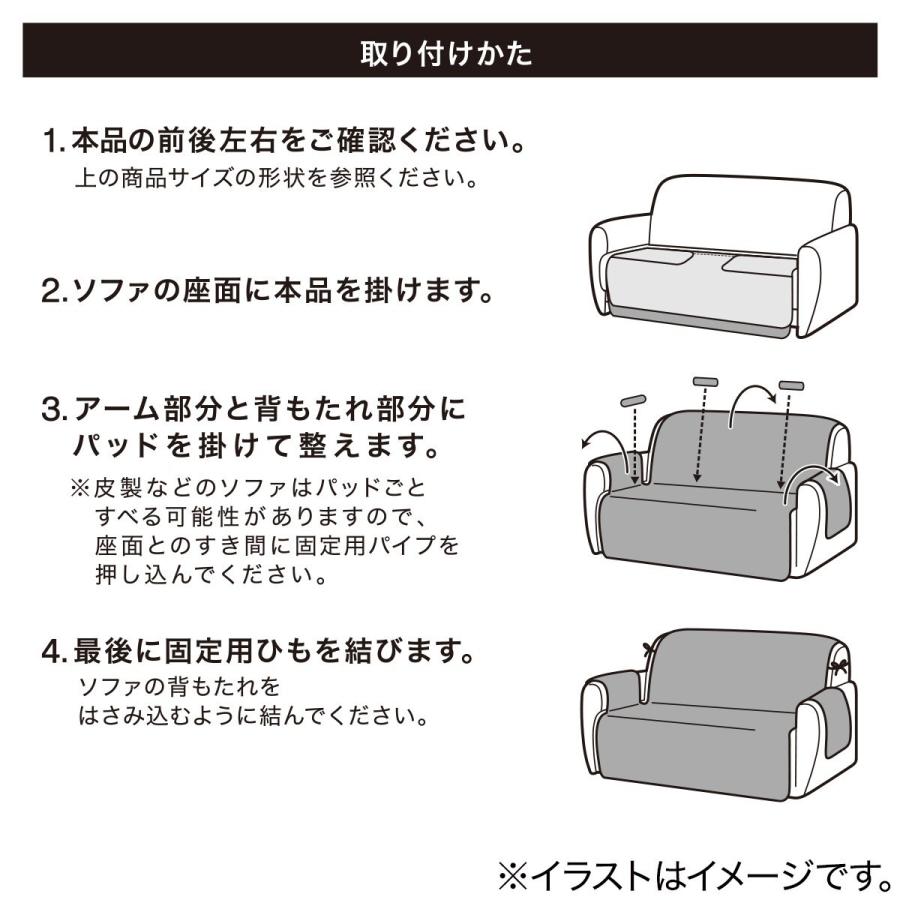 取り付けかた

1. 本品の前後左右をご確認ください。
上の商品サイズの形状を参照ください。

2. ソファの座面に本品を掛けます。

3. アーム部分と背もたれ部分にパッドを掛けて整えます。
※皮製などのソファはパッドごとすべる可能性がありますので、座面とのすき間に固定用パイプを押し込んでください。

4. 最後に固定用ひもを結びます。
ソファの背もたれをはさみ込むように結んでください。

※イラストはイメージです。