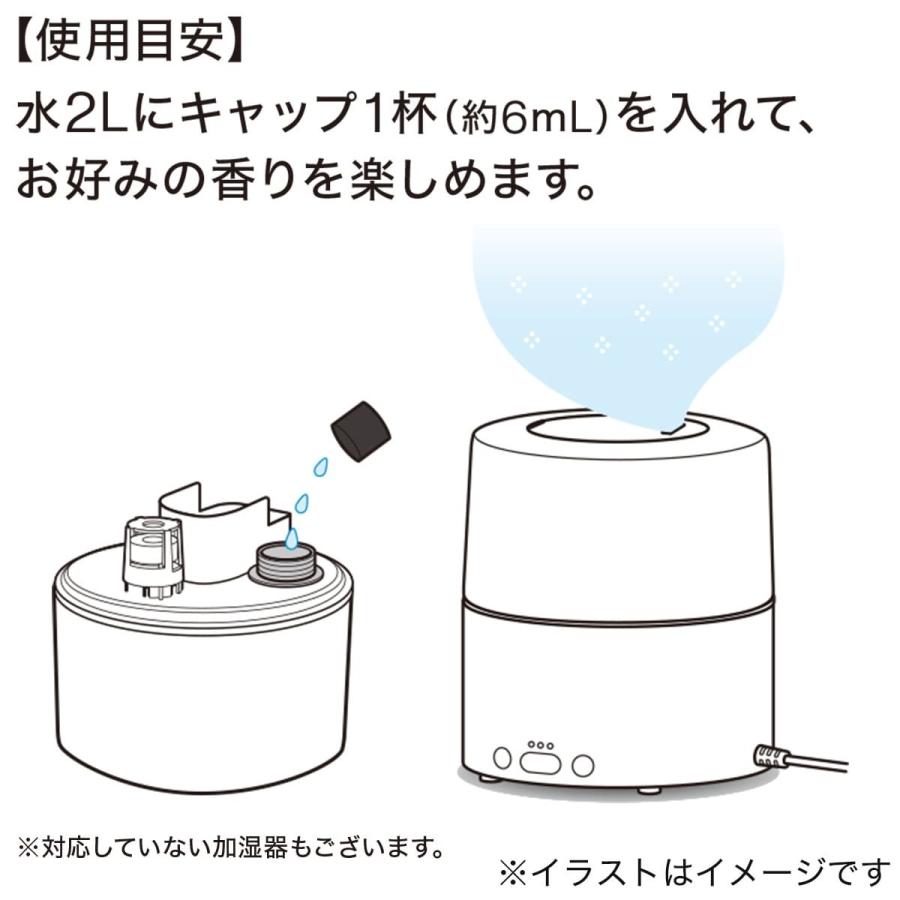 【使用目安】
水2Lにキャップ1杯(約6mL)を入れて、お好みの香りを楽しめます。

※対応していない加湿器もございます。

※イラストはイメージです