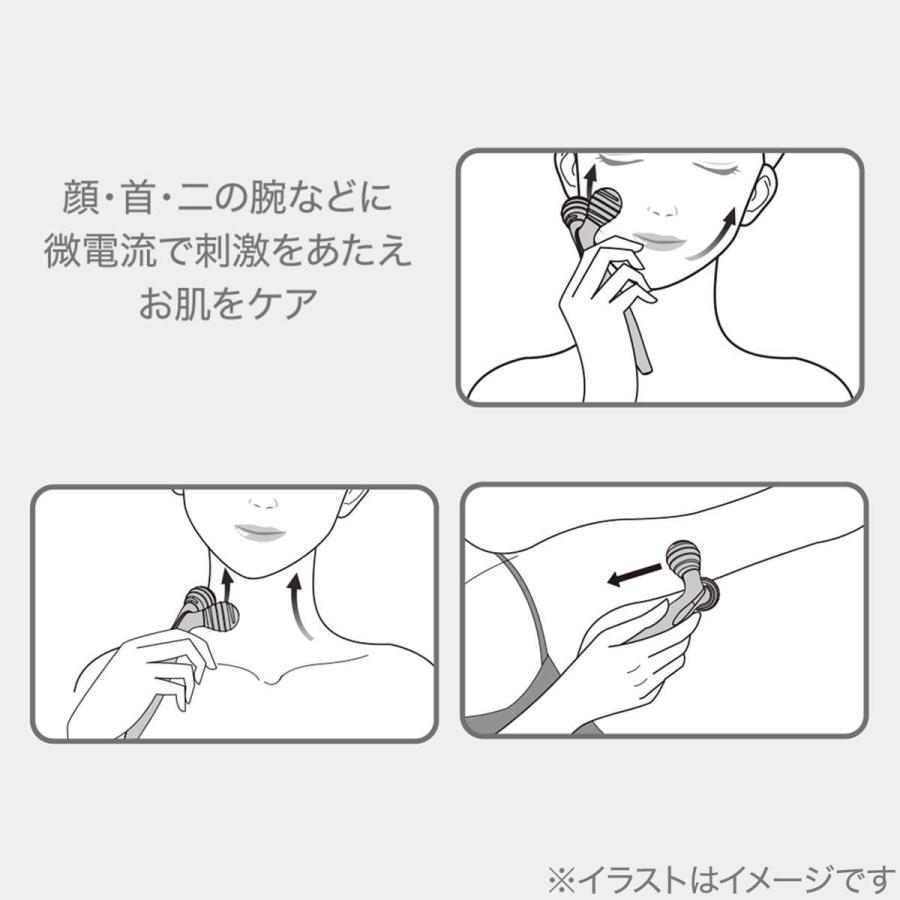 顔・首・二の腕などに
微電流で刺激をあたえ
お肌をケア

※イラストはイメージです