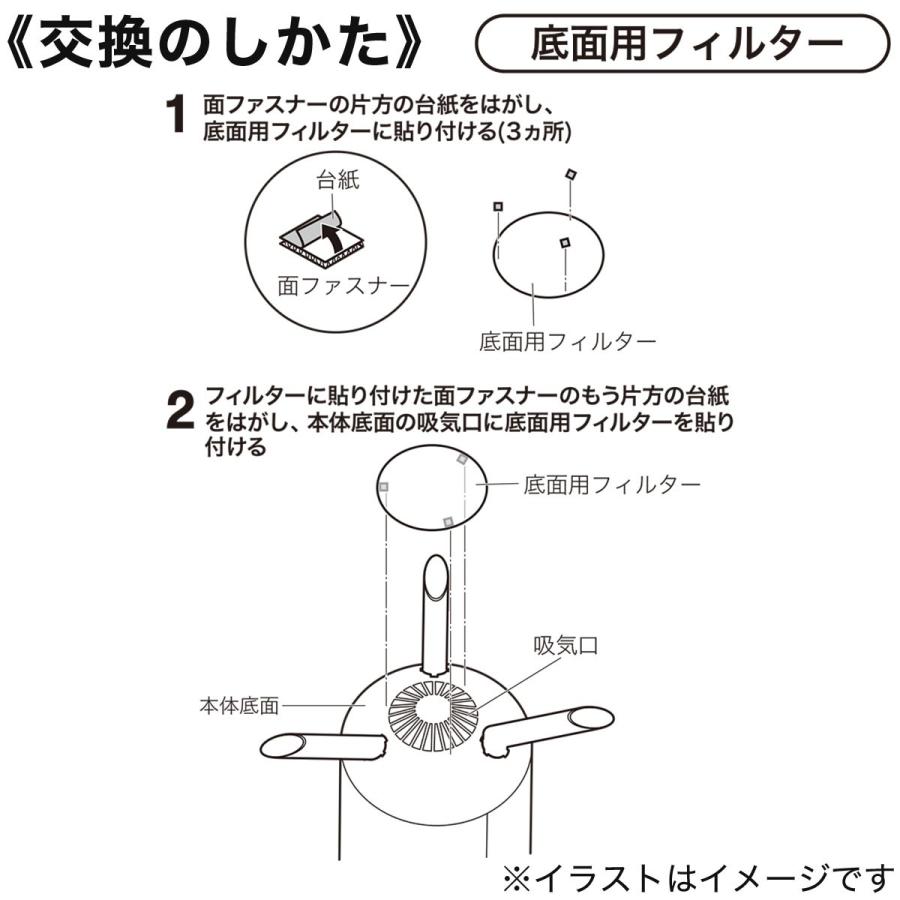 《交換のしかた》

底面用フィルター

1 面ファスナーの片方の台紙をはがし、底面用フィルターに貼り付ける(3ヵ所)

台紙

面ファスナー

底面用フィルター

2 フィルターに貼り付けた面ファスナーのもう片方の台紙をはがし、本体底面の吸気口に底面用フィルターを貼り付ける

底面用フィルター

吸気口

本体底面

※イラストはイメージです