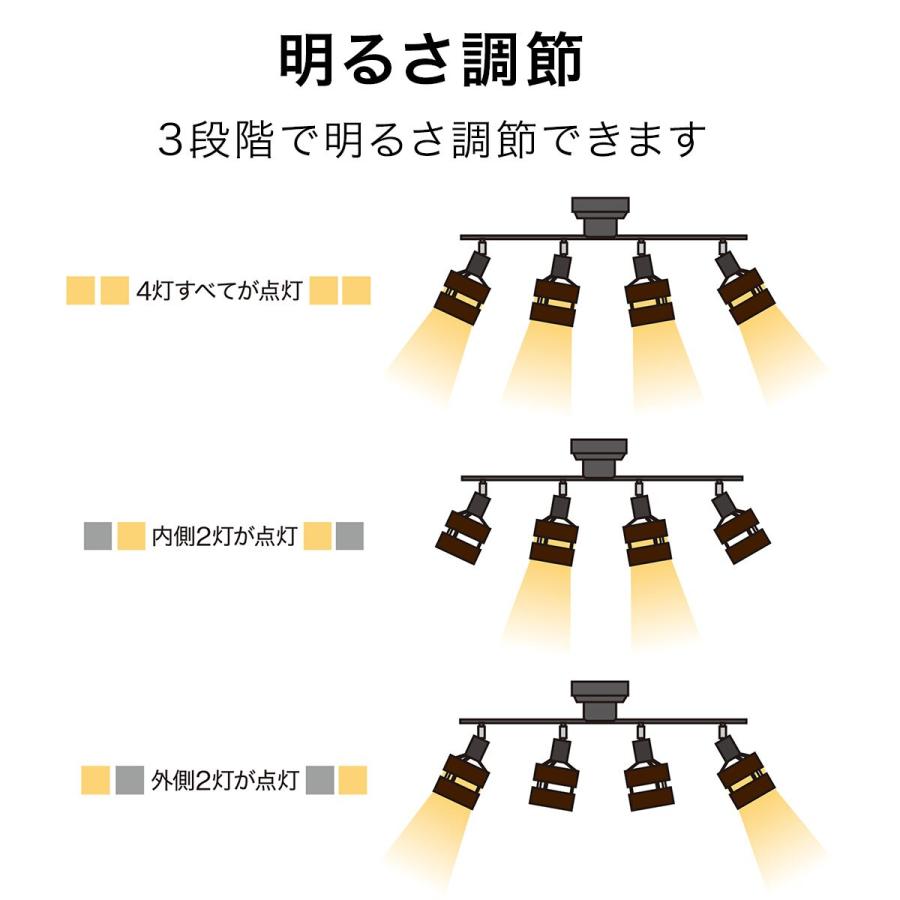 明るさ調節

3段階で明るさ調節できます

4灯すべてが点灯

内側2灯が点灯

外側2灯が点灯