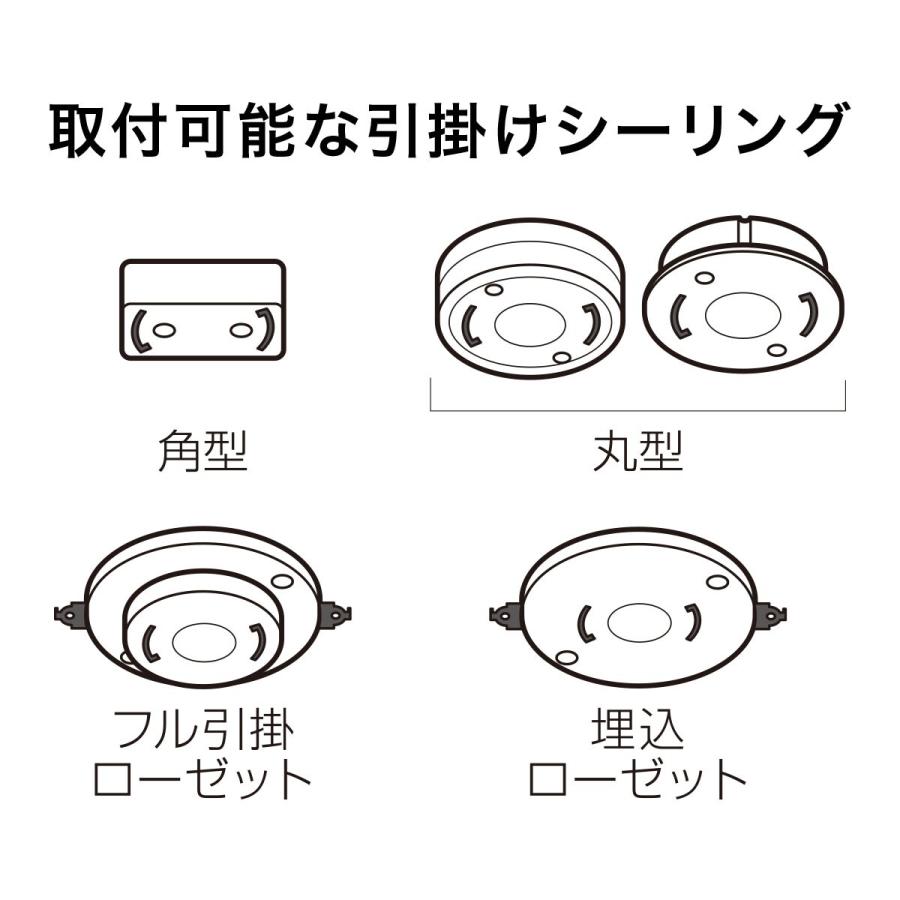 取付可能な引掛けシーリング

角型

丸型

フル引掛
ローゼット

埋込
ローゼット