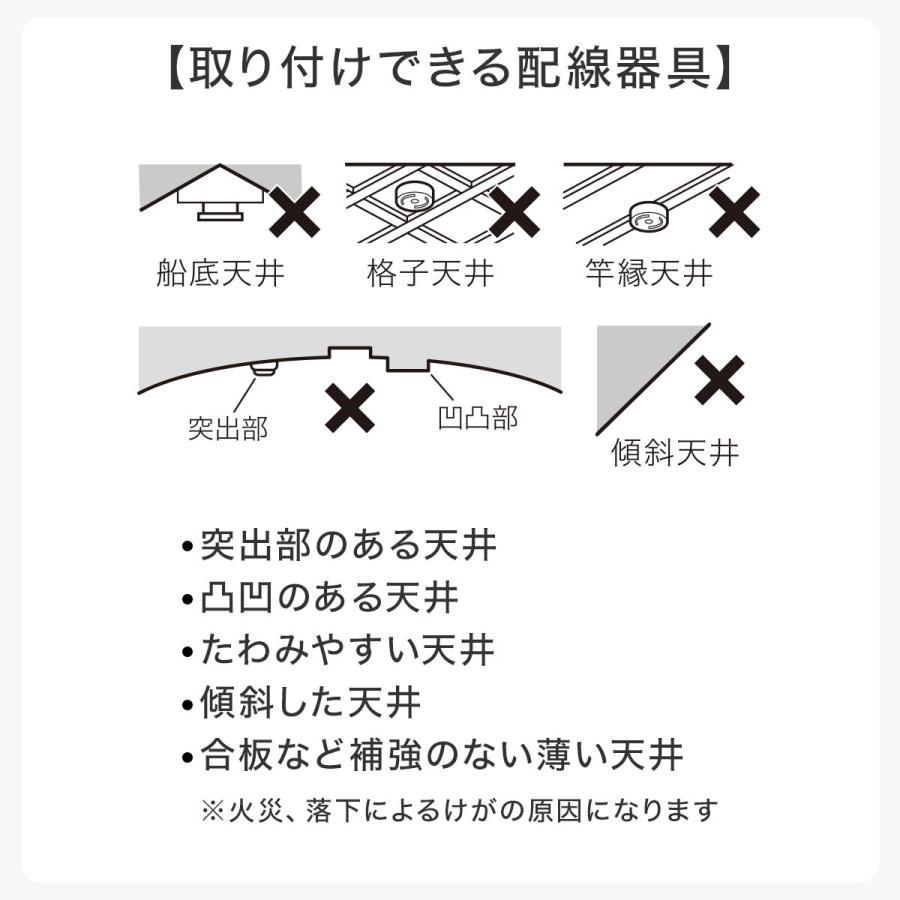 【取り付けできる配線器具】

船底天井

格子天井

竿縁天井

突出部

凹凸部

傾斜天井

•突出部のある天井
•凸凹のある天井
•たわみやすい天井
•傾斜した天井
•合板など補強のない薄い天井

※火災、落下によるけがの原因になります