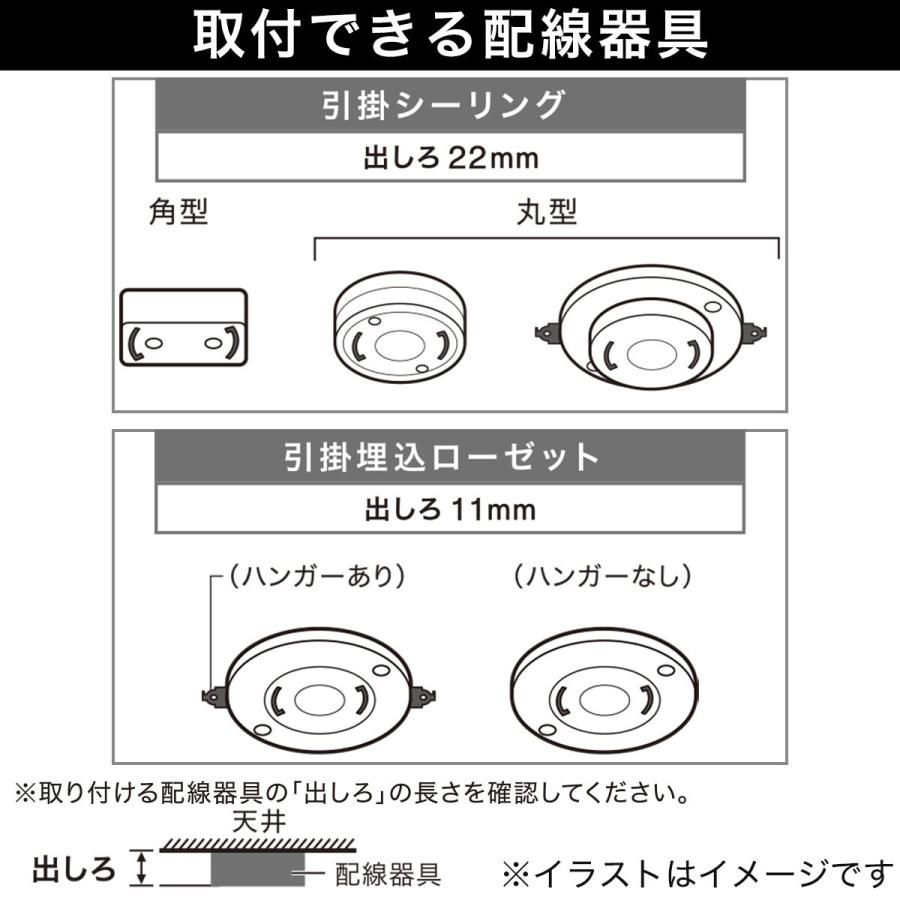 取付できる配線器具

引掛シーリング

出しろ 22mm

角型

丸型

引掛埋込ローゼット

出しろ 11mm

（ハンガーあり）

（ハンガーなし）

※取り付ける配線器具の「出しろ」の長さを確認してください。

天井

出しろ

配線器具

※イラストはイメージです