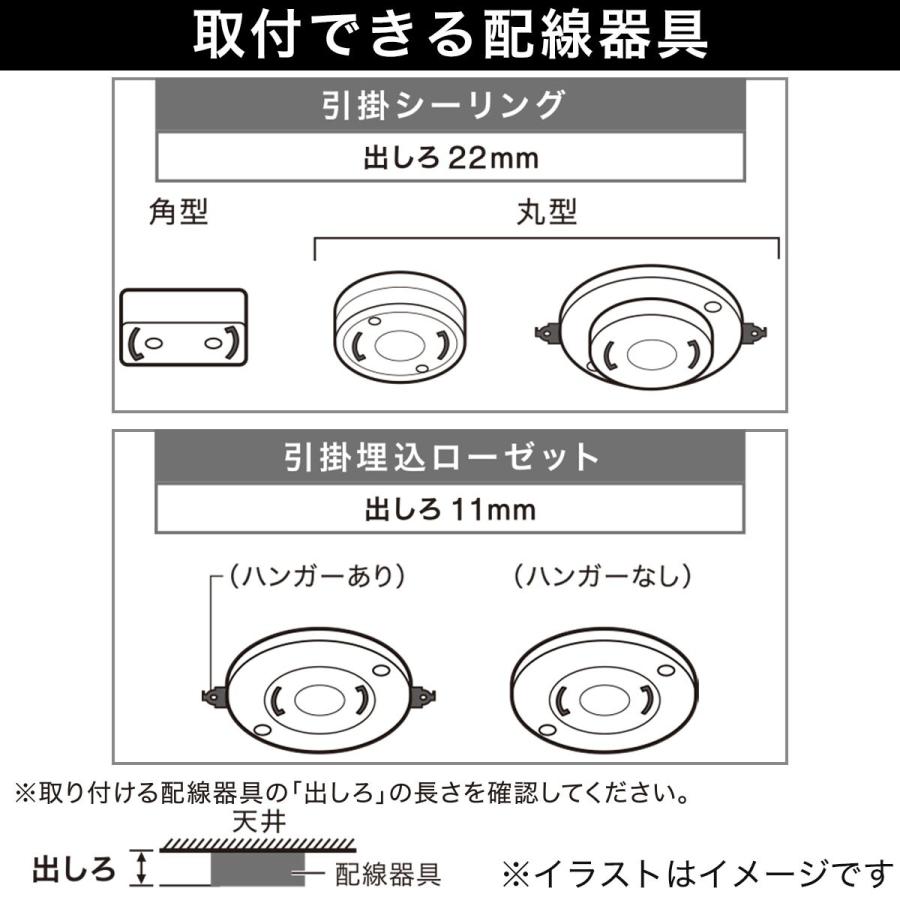 取付できる配線器具

引掛シーリング

出しろ 22mm

角型

丸型

引掛埋込ローゼット

出しろ 11mm

（ハンガーあり）

（ハンガーなし）

※取り付ける配線器具の「出しろ」の長さを確認してください。

天井

出しろ

配線器具

※イラストはイメージです