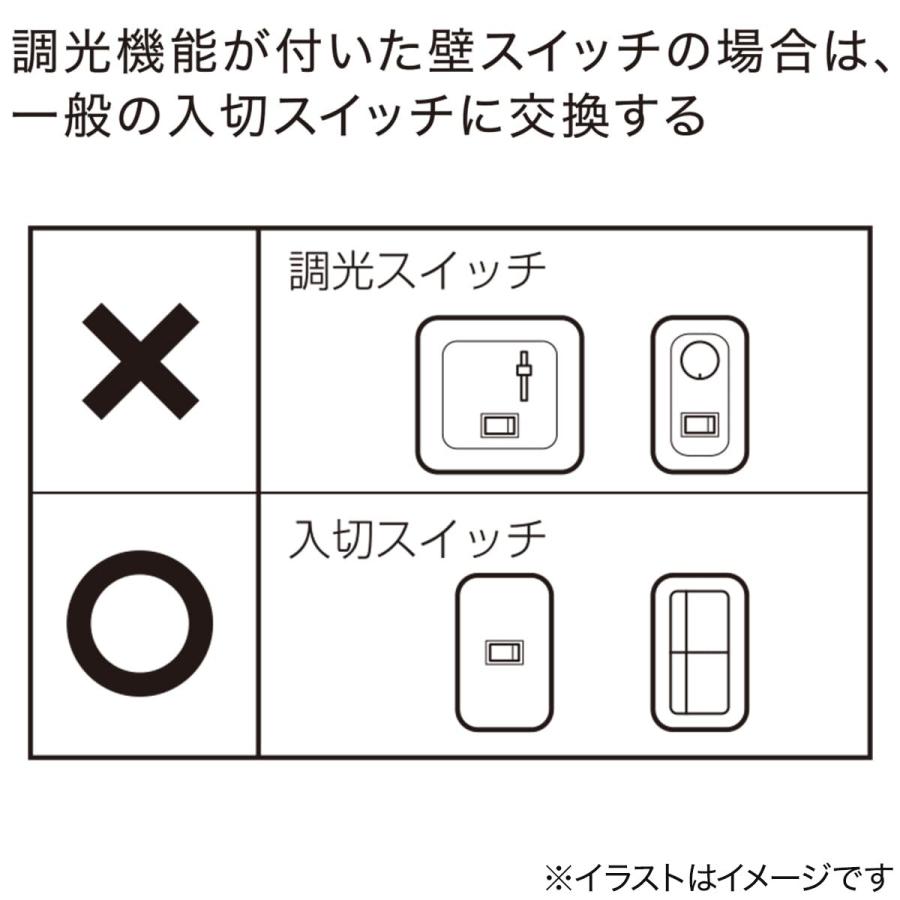 調光機能が付いた壁スイッチの場合は、一般の入切スイッチに交換する

| × | 調光スイッチ |
|---|---|
| ○ | 入切スイッチ |

※イラストはイメージです