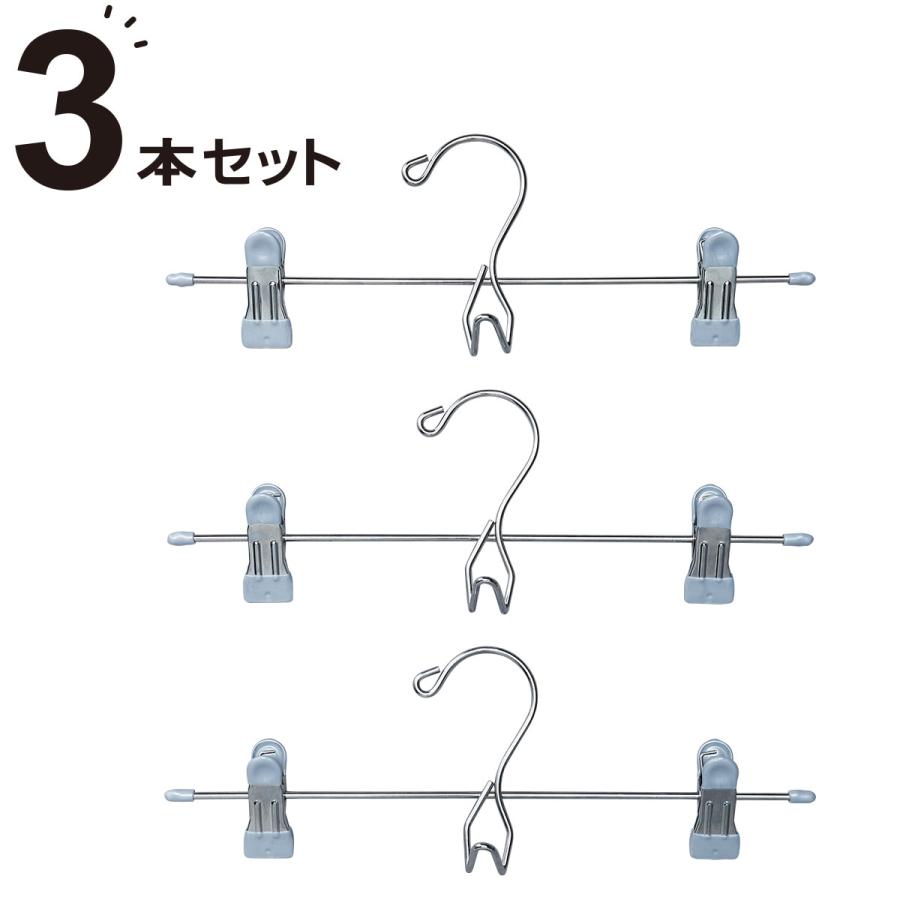 3本セット