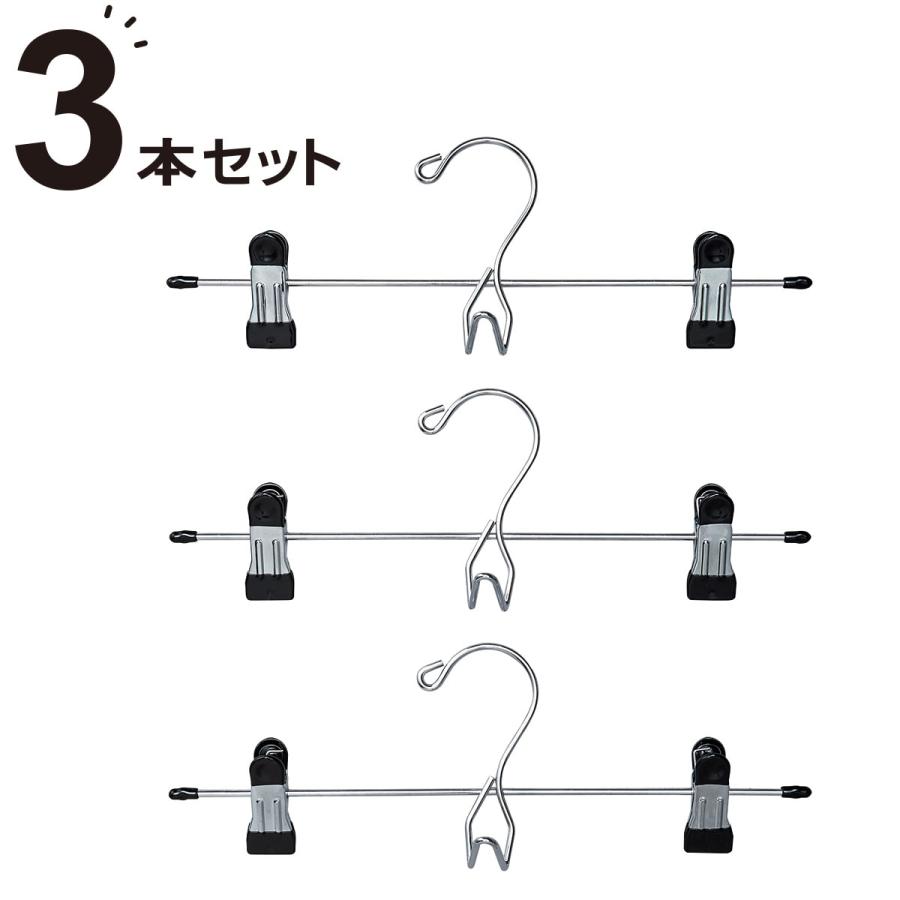 3本セット