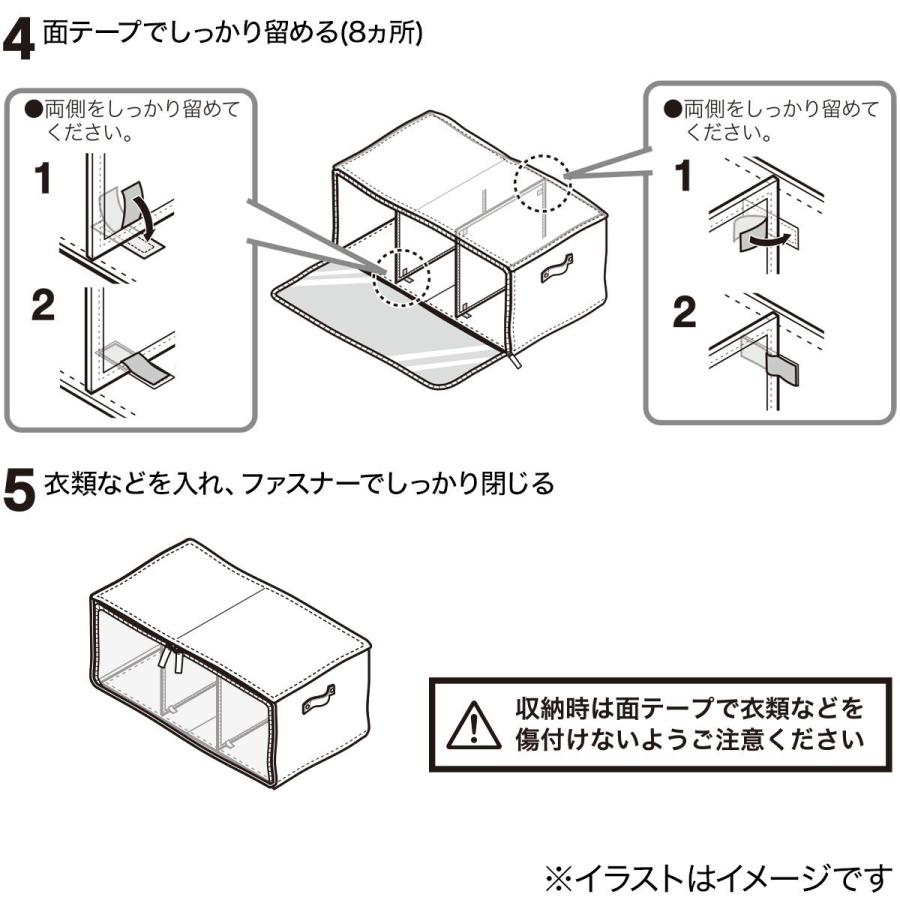 4 面テープでしっかり留める(8ヵ所)

●両側をしっかり留めてください。

1

2

●両側をしっかり留めてください。

1

2

5 衣類などを入れ、ファスナーでしっかり閉じる

収納時は面テープで衣類などを傷付けないようご注意ください

※イラストはイメージです