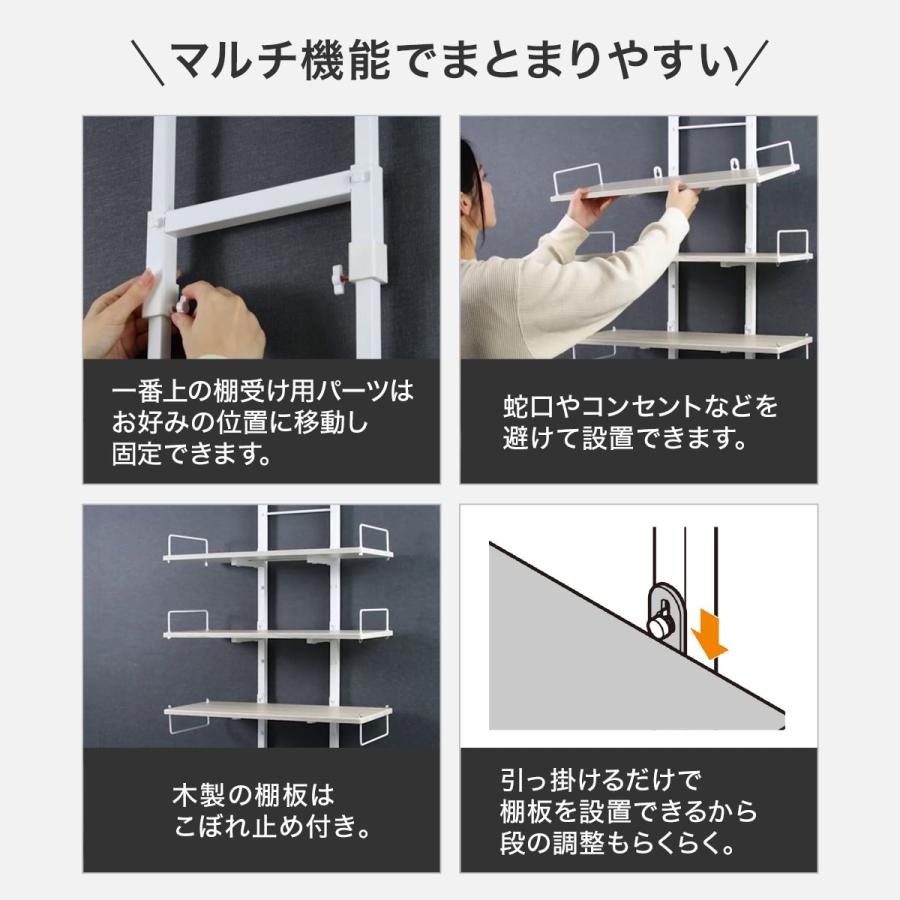 ＼マルチ機能でまとまりやすい／

一番上の棚受け用パーツはお好みの位置に移動し固定できます。

蛇口やコンセントなどを避けて設置できます。

木製の棚板はこぼれ止め付き。

引っ掛けるだけで棚板を設置できるから段の調整もらくらく。