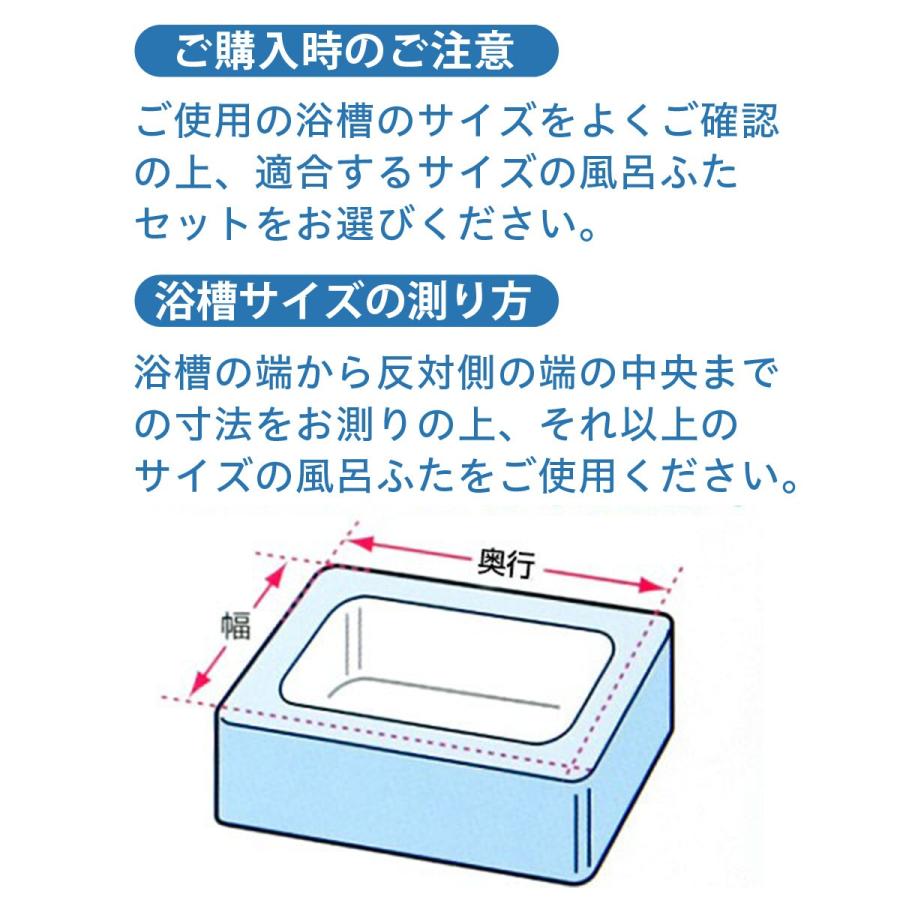 ご購入時のご注意

ご使用の浴槽のサイズをよくご確認の上、適合するサイズの風呂ふたセットをお選びください。

浴槽サイズの測り方

浴槽の端から反対側の端の中央までの寸法をお測りの上、それ以上のサイズの風呂ふたをご使用ください。

奥行

幅