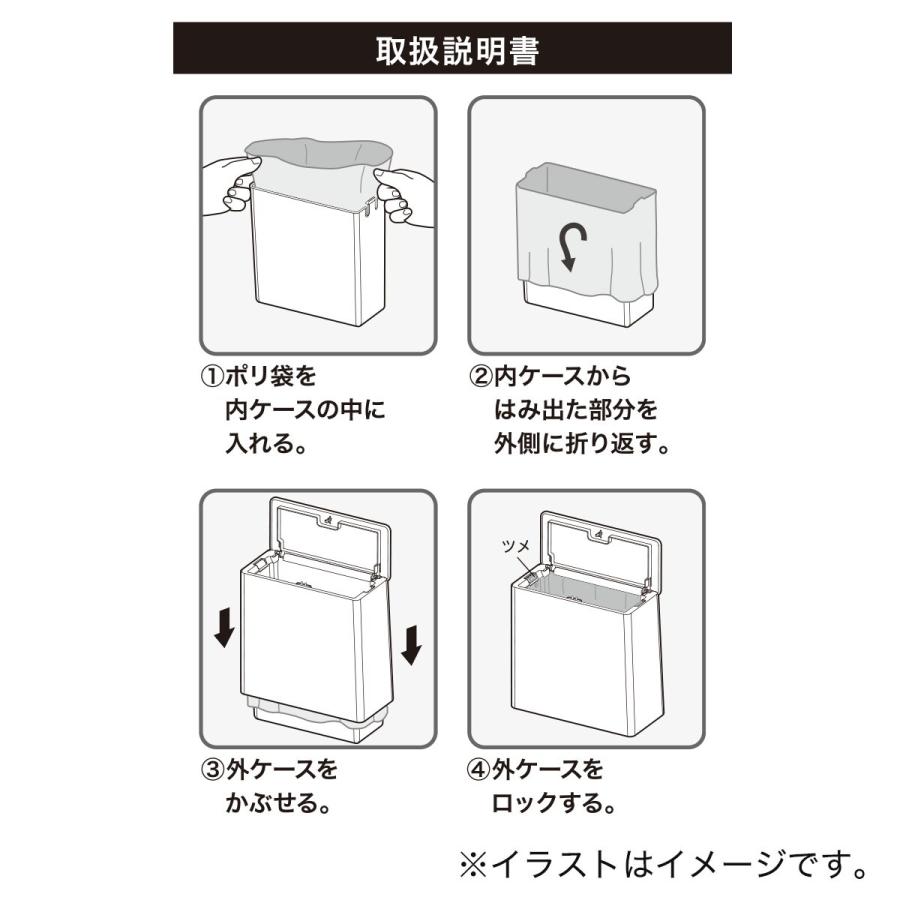 取扱説明書

①ポリ袋を内ケースの中に入れる。

②内ケースからはみ出た部分を外側に折り返す。

③外ケースをかぶせる。

ツメ

④外ケースをロックする。

※イラストはイメージです。