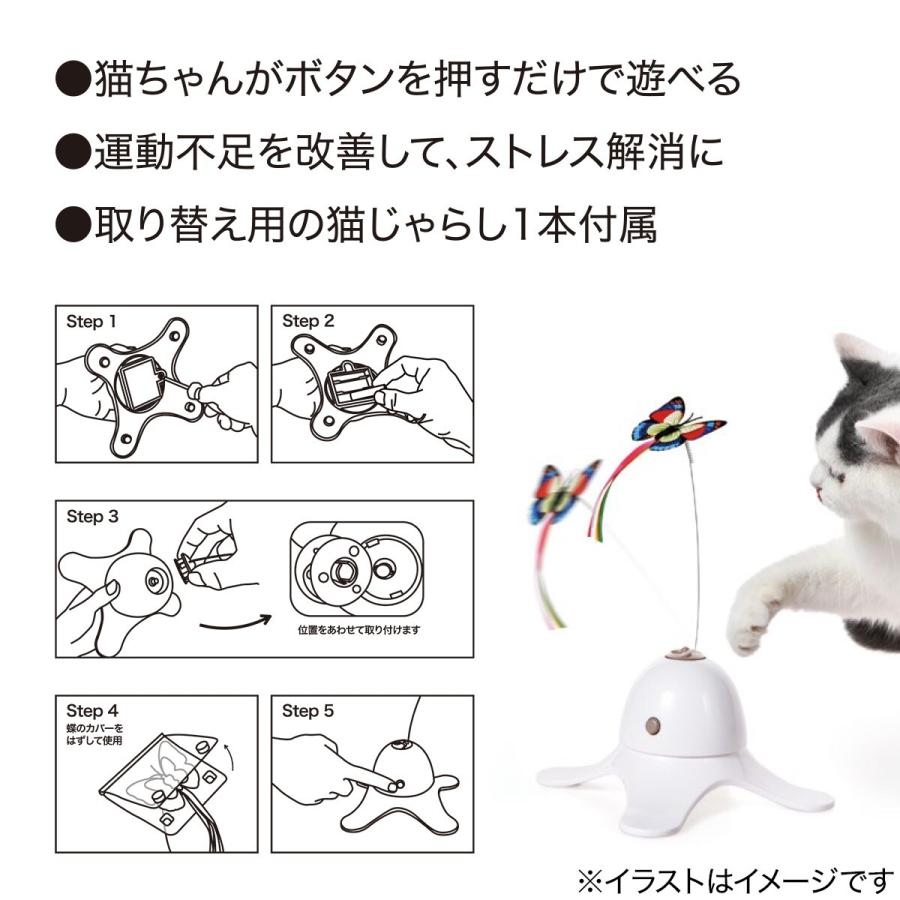 ●猫ちゃんがボタンを押すだけで遊べる
●運動不足を改善して、ストレス解消に
●取り替え用の猫じゃらし1本付属

Step 1

Step 2

Step 3

位置をあわせて取り付けます

Step 4
蝶のカバーをはずして使用

Step 5

※イラストはイメージです