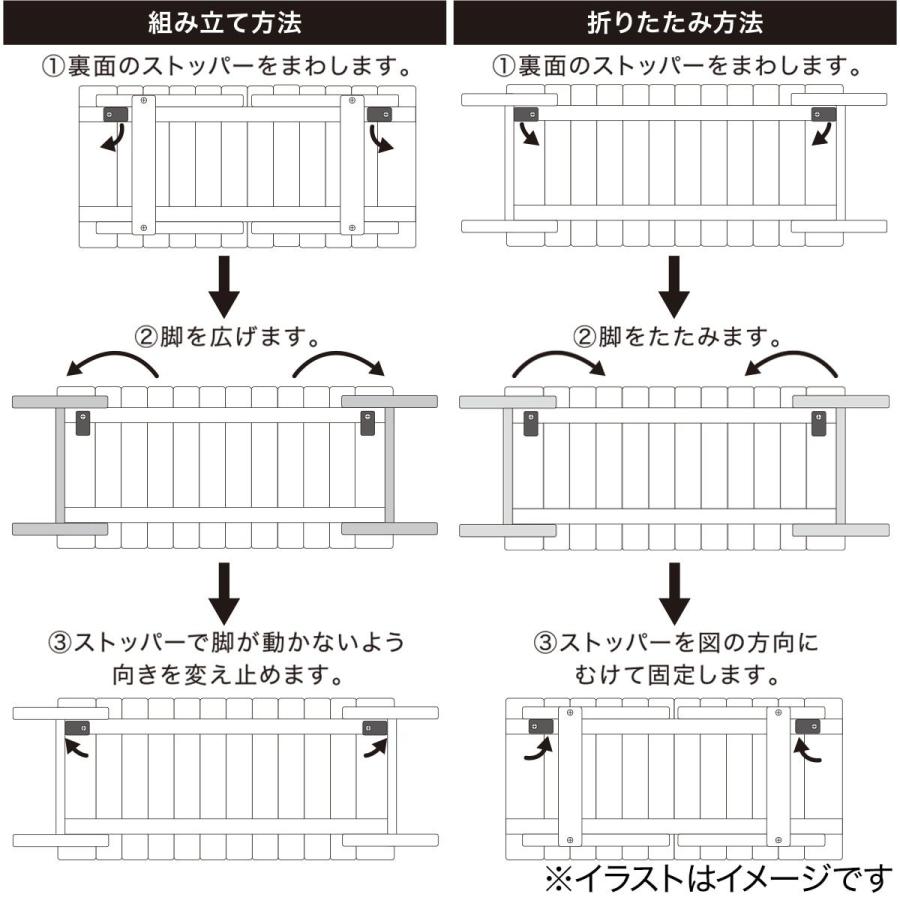 組み立て方法

①裏面のストッパーをまわします。

②脚を広げます。

③ストッパーで脚が動かないよう向きを変え止めます。

折りたたみ方法

①裏面のストッパーをまわします。

②脚をたたみます。

③ストッパーを図の方向にむけて固定します。

※イラストはイメージです