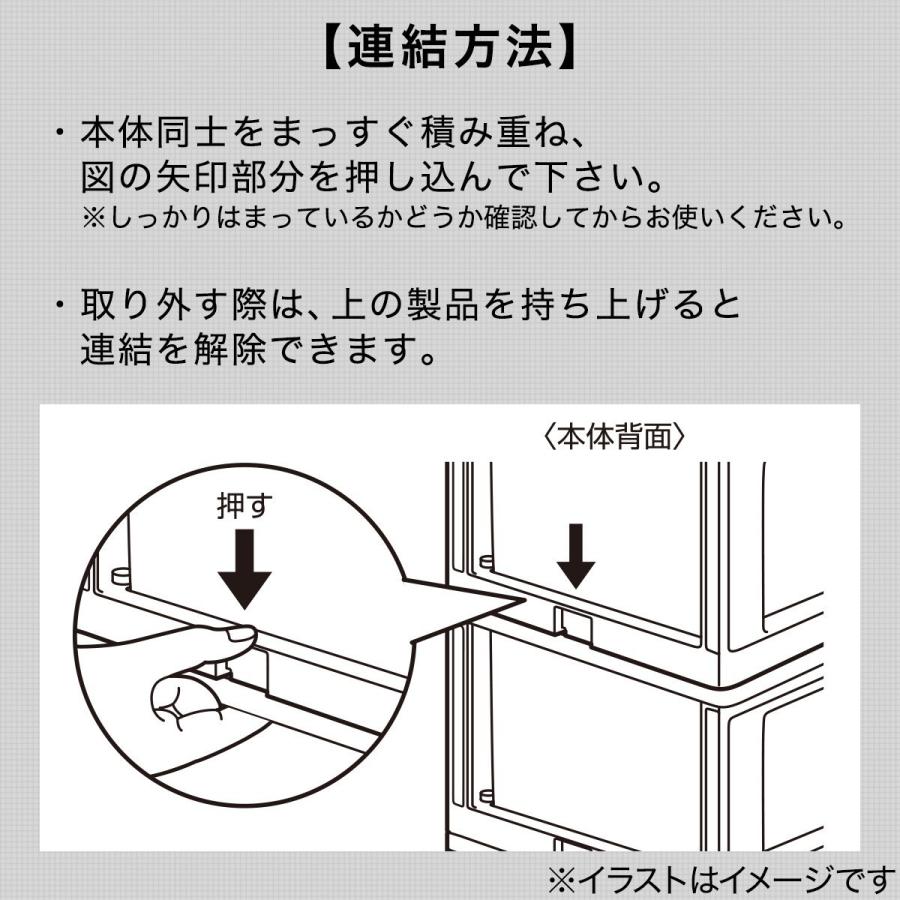 【連結方法】

・本体同士をまっすぐ積み重ね、図の矢印部分を押し込んで下さい。
※しっかりはまっているかどうか確認してからお使いください。

・取り外す際は、上の製品を持ち上げると連結を解除できます。

〈本体背面〉

押す

※イラストはイメージです