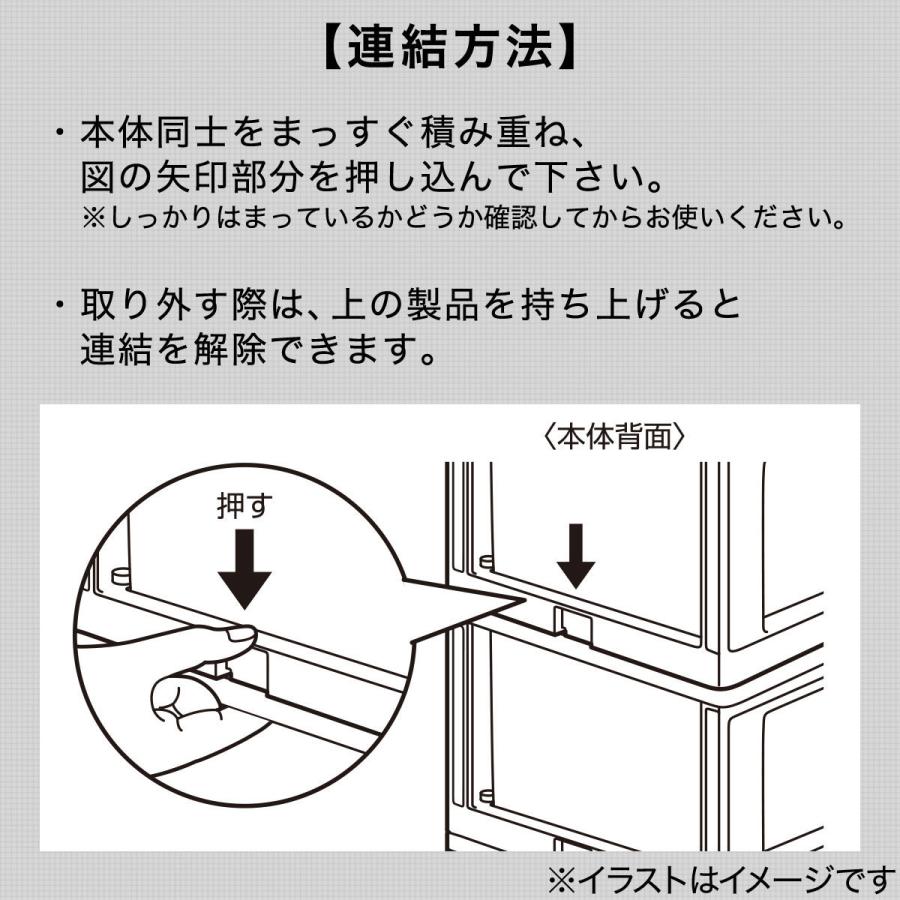 【連結方法】

・本体同士をまっすぐ積み重ね、図の矢印部分を押し込んで下さい。
※しっかりはまっているかどうか確認してからお使いください。

・取り外す際は、上の製品を持ち上げると連結を解除できます。

〈本体背面〉

押す

※イラストはイメージです