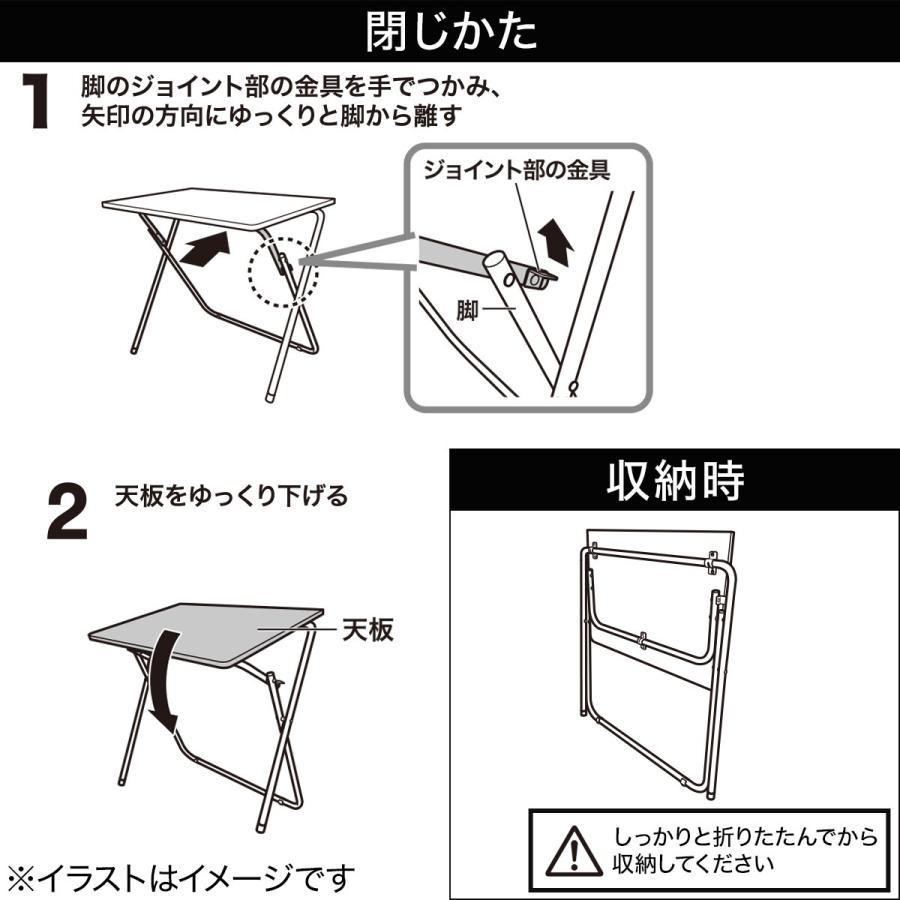 閉じかた

1 脚のジョイント部の金具を手でつかみ、矢印の方向にゆっくりと脚から離す

ジョイント部の金具

脚

2 天板をゆっくり下げる

天板

収納時

しっかりと折りたたんでから収納してください

※イラストはイメージです